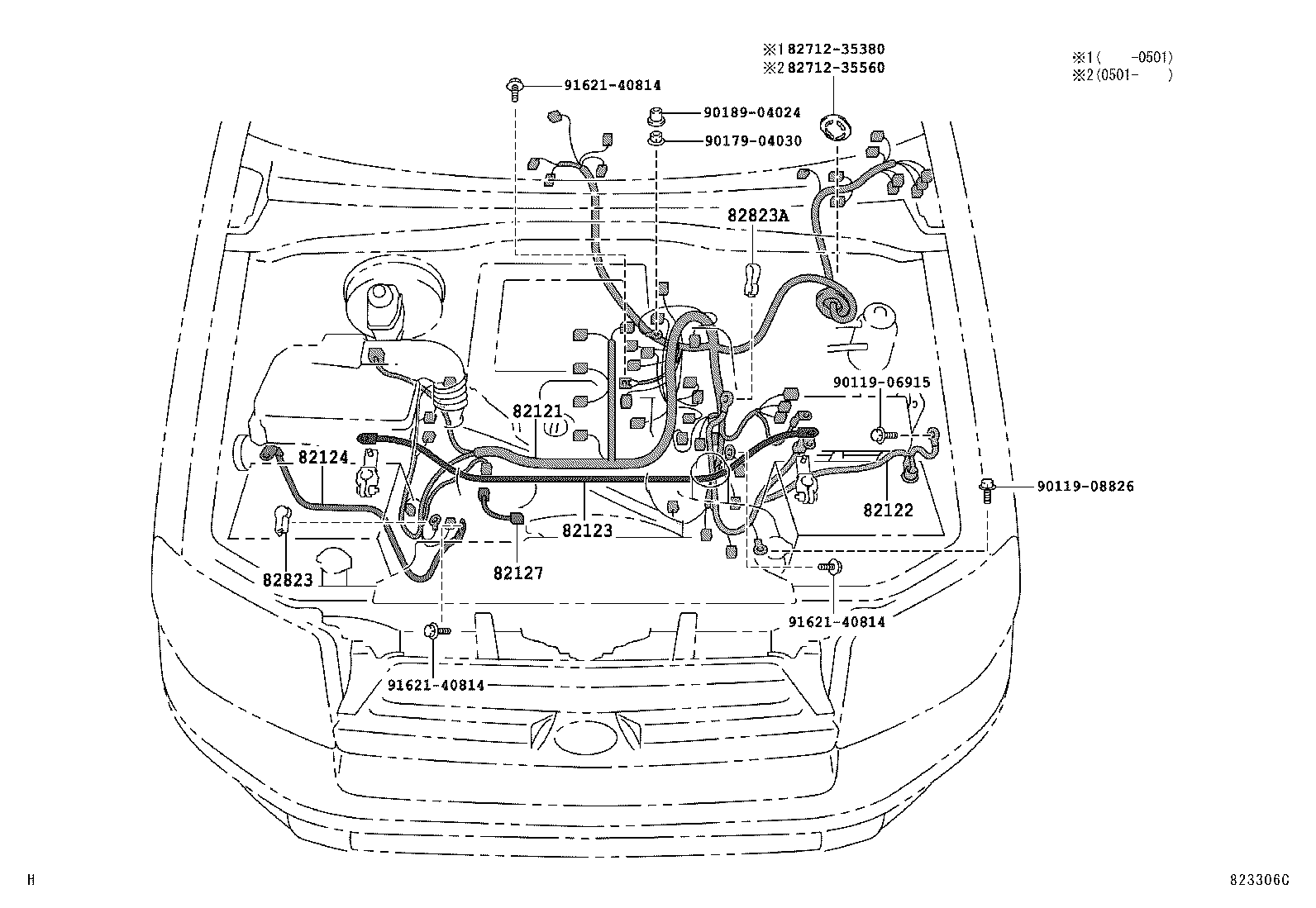 ※1 82712-35380
※2 82712-35560

※1(　　-0501)
※2(0501-　　)

91621-40814

90189-04024

90179-04030

82823A

90119-06915

82121

82124

90119-08826

82122

82123

82127

82823

91621-40814

91621-40814

H

823306C