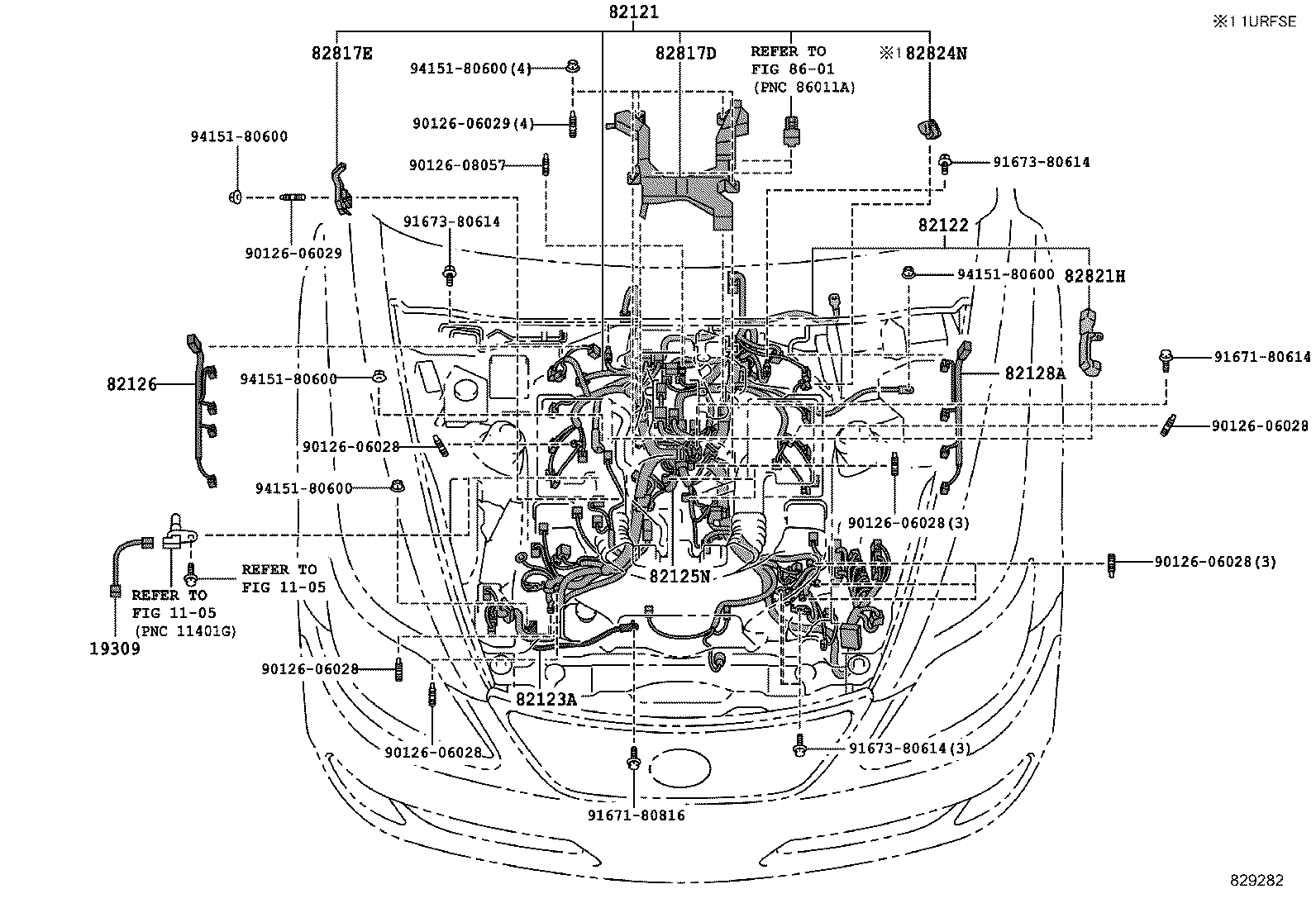 ※1 1URFSE

82121

82817E

94151-80600(4)

82817D

REFER TO
FIG 86-01
(PNC 86011A)

※1 82824N

90126-06029(4)

94151-80600

90126-08057

91673-80614

90126-06029

91673-80614

82122

94151-80600

82821H

82126

94151-80600

82128A

91671-80614

90126-06028

90126-06028

94151-80600

90126-06028(3)

REFER TO
FIG 11-05

82125N

90126-06028(3)

REFER TO
FIG 11-05
(PNC 11401G)

19309

90126-06028

82123A

90126-06028

91673-80614(3)

91671-80816

829282