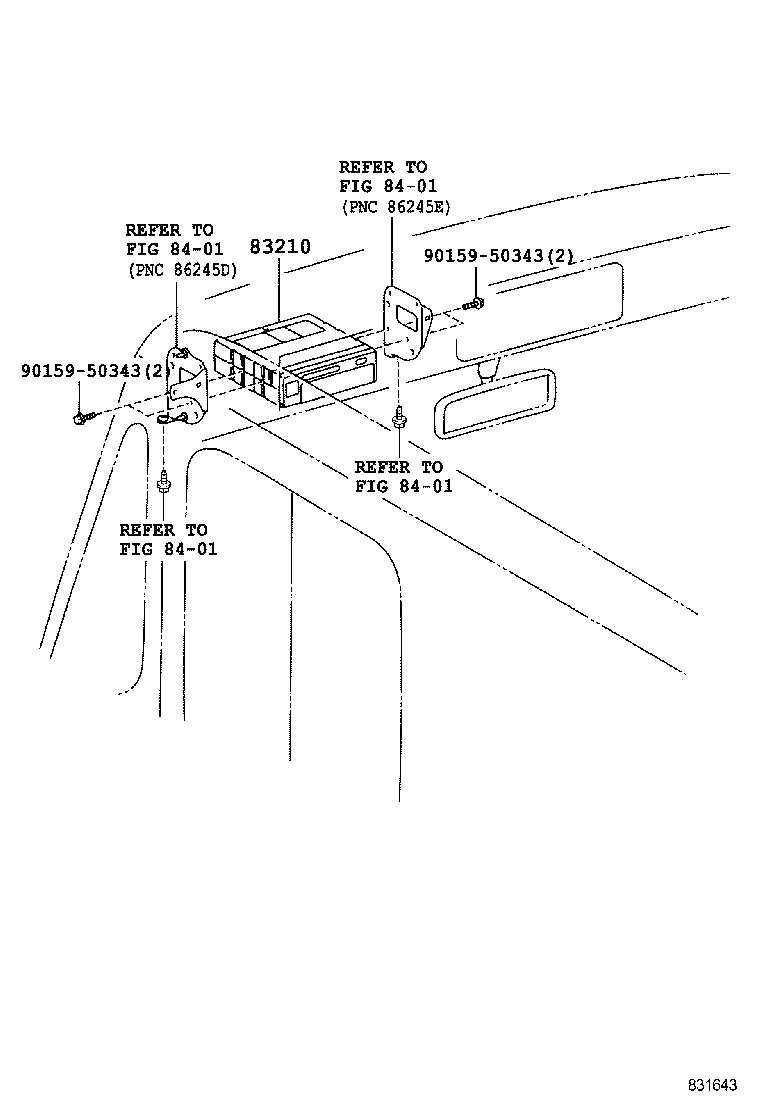 REFER TO
FIG 84-01
(PNC 86245E)

REFER TO
FIG 84-01
(PNC 86245D)

83210

90159-50343(2)

90159-50343(2)

REFER TO
FIG 84-01

REFER TO
FIG 84-01

831643