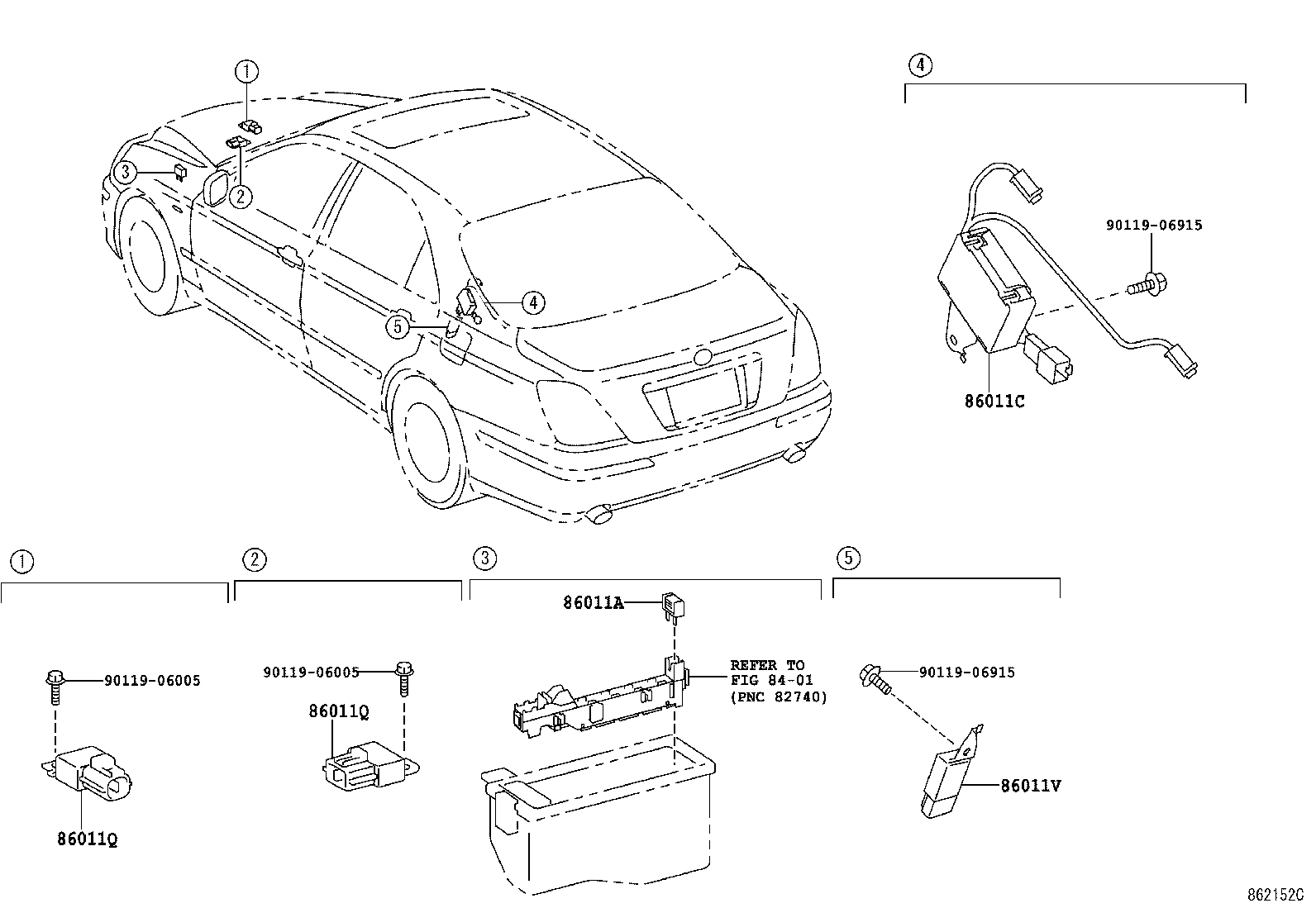 1
2
3
4
5

4

90119-06915

86011C

1

90119-06005

86011Q

2

90119-06005

86011Q

3

86011A

REFER TO FIG 84-01 (PNC 82740)

5

90119-06915

86011V

862152C