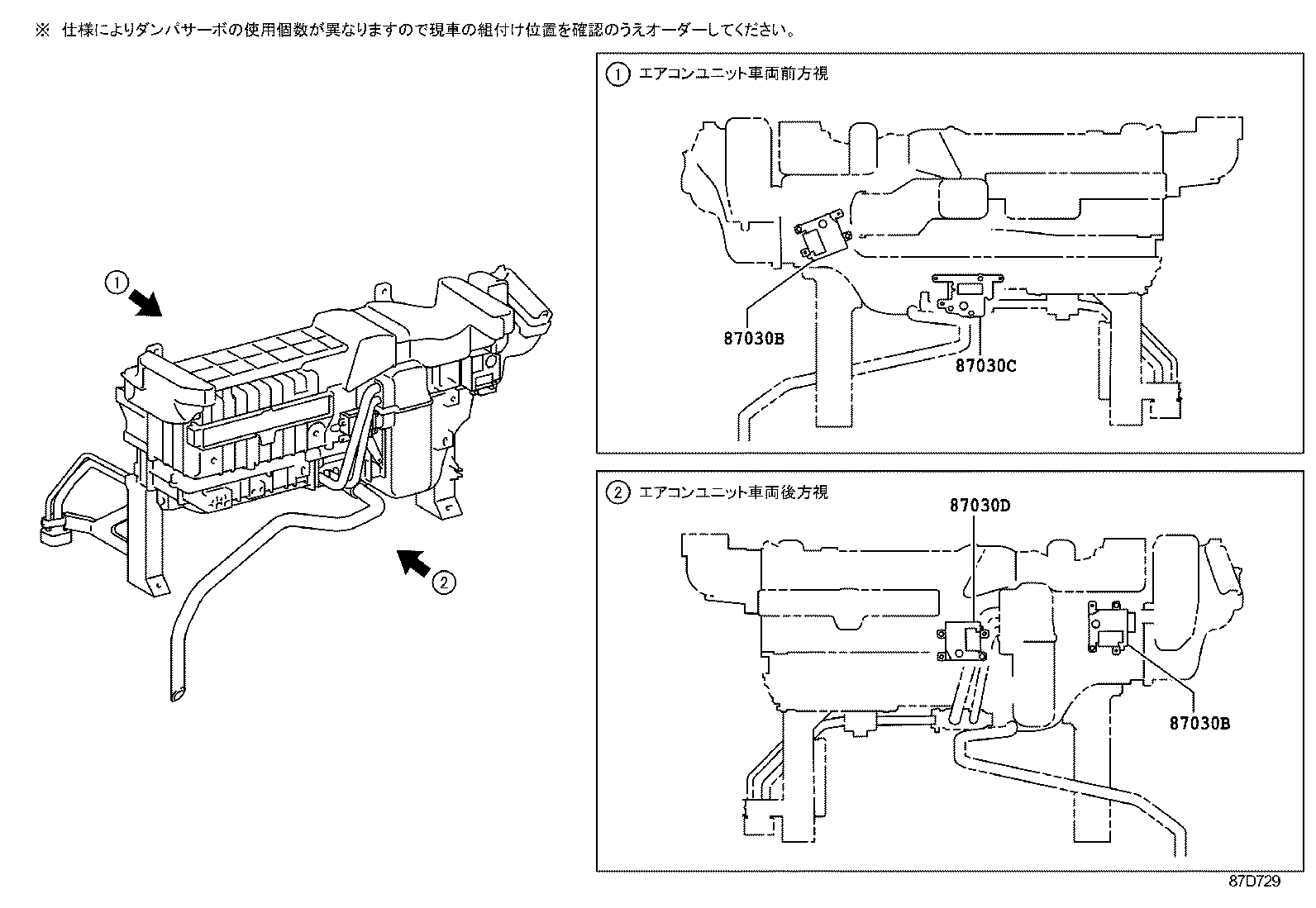 ※ 仕様によりダンパサーボの使用個数が異なりますので現車の組付け位置を確認のうえオーダーしてください。

①

②

① エアコンユニット車両前方視

87030B

87030C

② エアコンユニット車両後方視

87030D

87030B

87D729