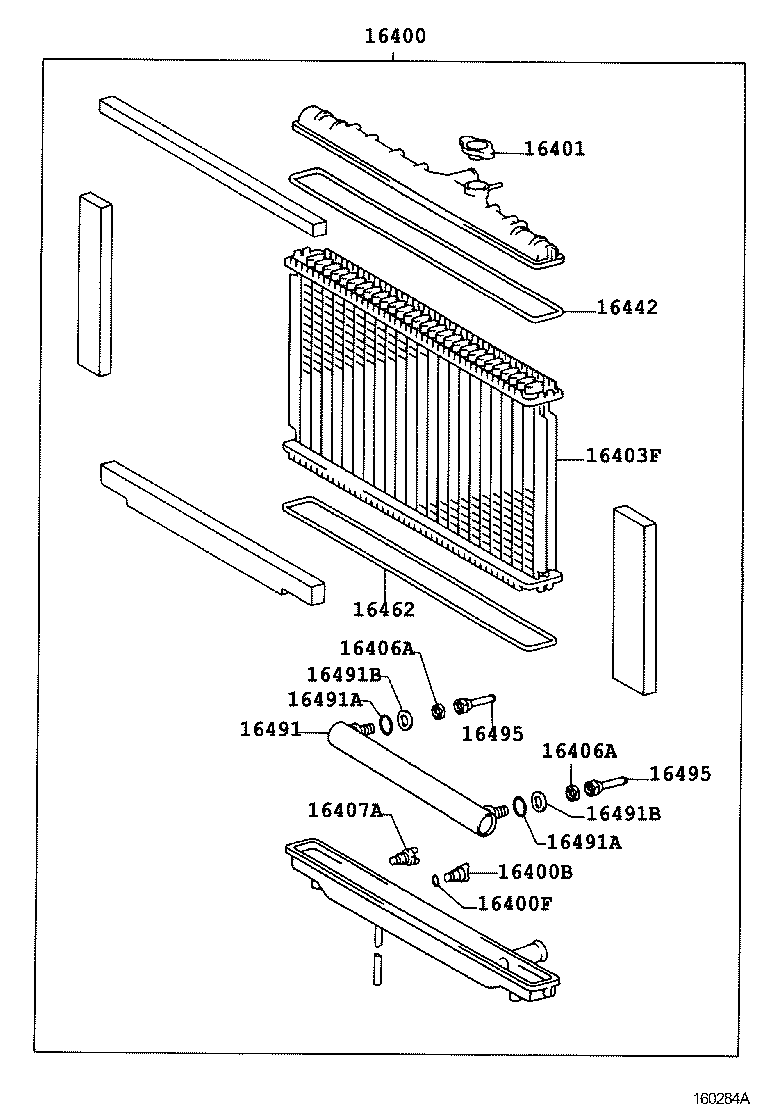 16400
16401
16442
16403F
16462
16406A
16491B
16491A
16491
16495
16406A
16495
16491B
16491A
16407A
16400B
16400F
160284A