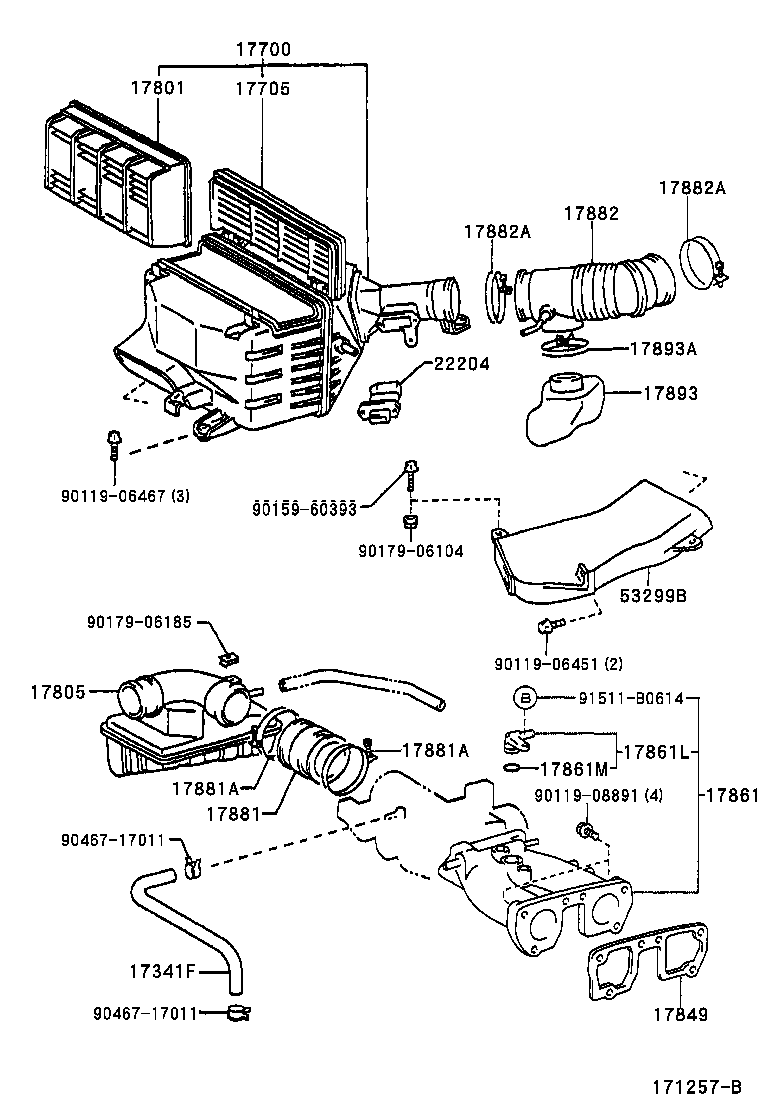 17700
17801
17705
17882A
17882
17882A
17893A
22204
17893
90119-06467 (3)
90159-60393
90179-06104
53299B
90179-06185
90119-06451 (2)
17805
B
91511-B0614
17881A
17861L
17861M
17881A
17881
90119-08891 (4)
17861
90467-17011
17341F
90467-17011
17849
171257-B