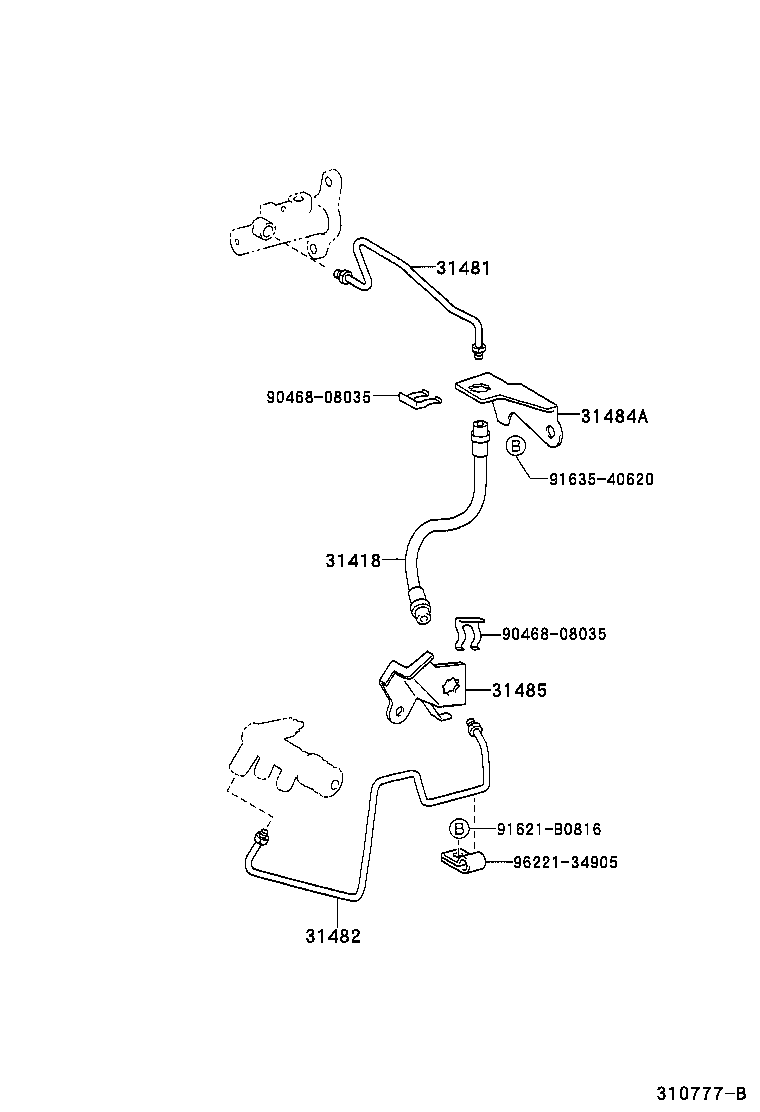 31481

90468-08035

31484A

B

91635-40620

31418

90468-08035

31485

B

91621-B0816

96221-34905

31482

310777-B