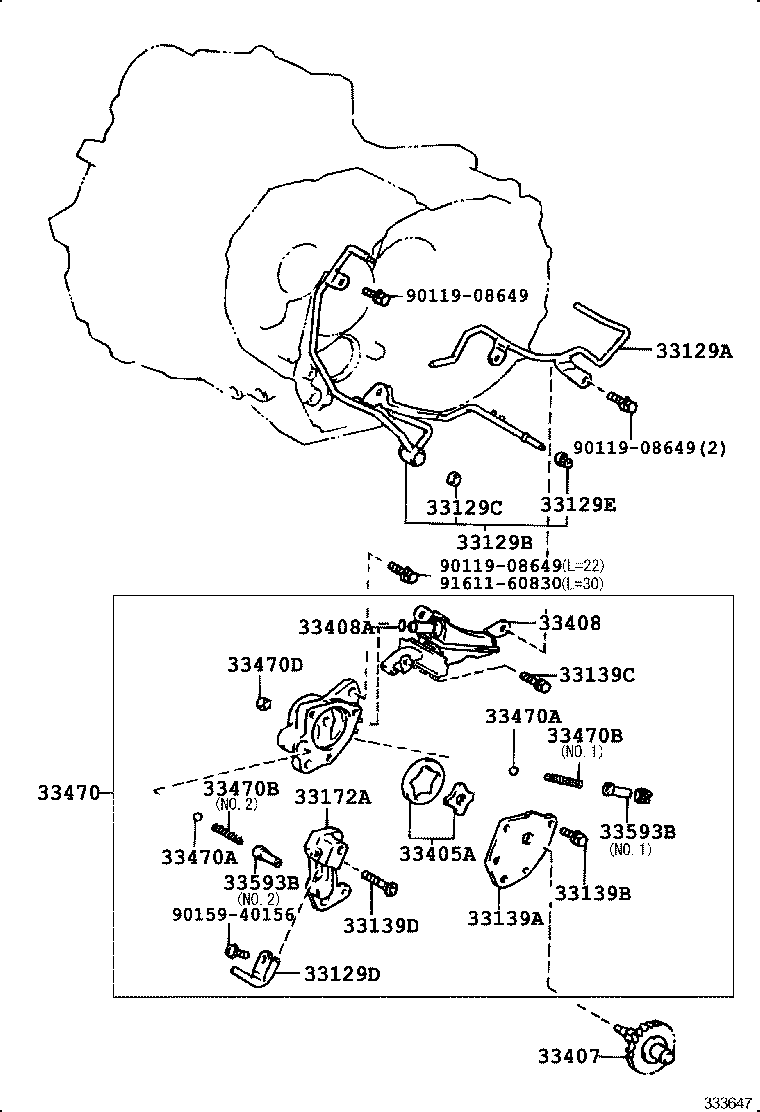 90119-08649
33129A
90119-08649(2)
33129C
33129E
33129B
90119-08649(L=22)
91611-60830(L=30)
33408A
33408
33470D
33139C
33470A
33470B
(NO. 1)
33470
33470B
(NO. 2)
33172A
33593B
(NO. 1)
33470A
33405A
33593B
(NO. 2)
33139B
90159-40156
33139D
33139A
33129D
33407
333647