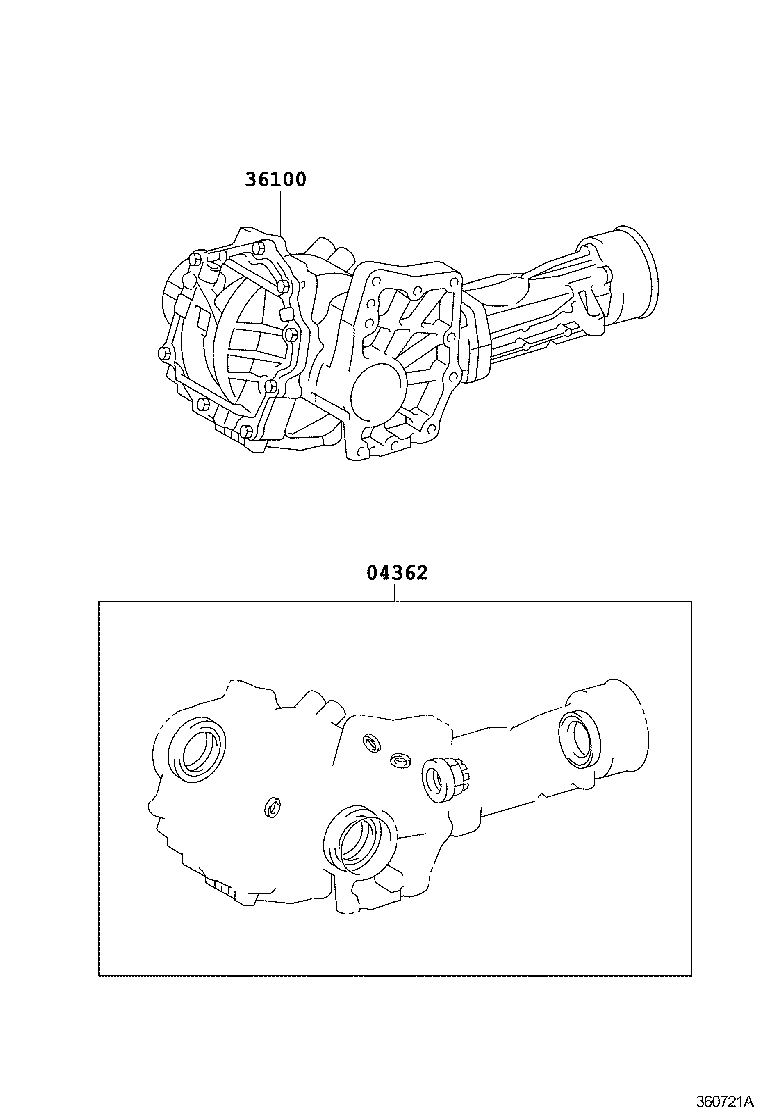 36100

04362

360721A