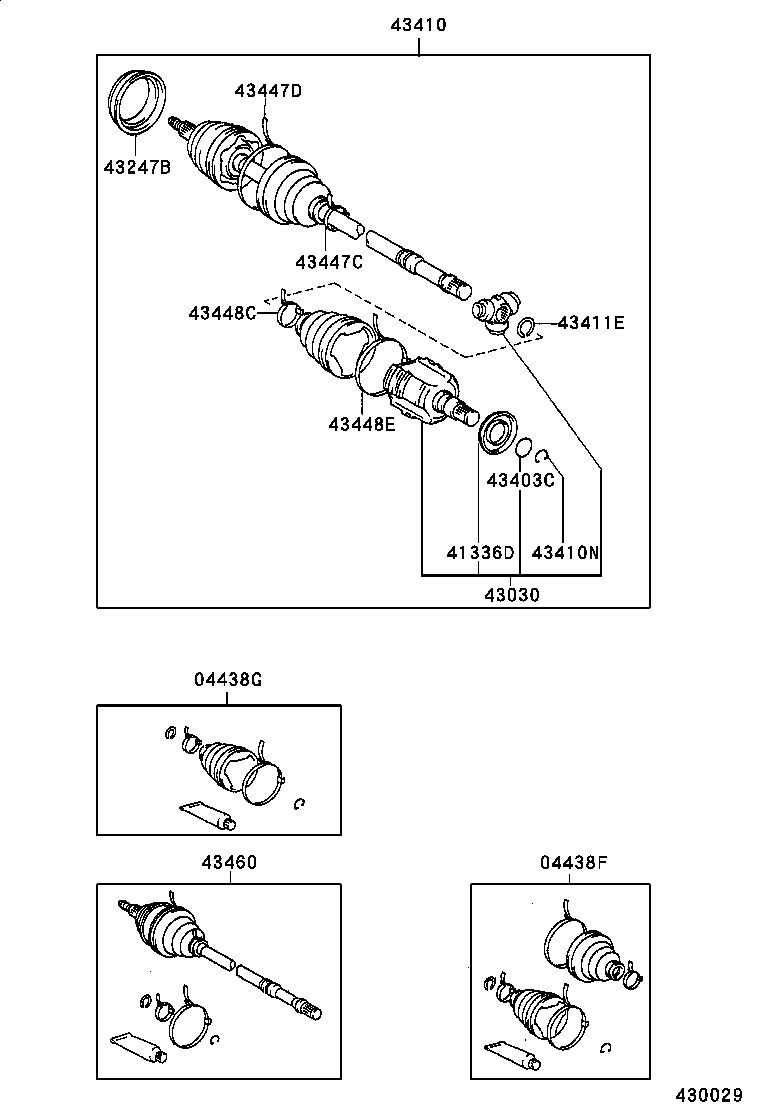 43410

43447D

43247B

43447C

43448C

43411E

43448E

43403C

41336D

43410N

43030

04438G

43460

04438F

430029