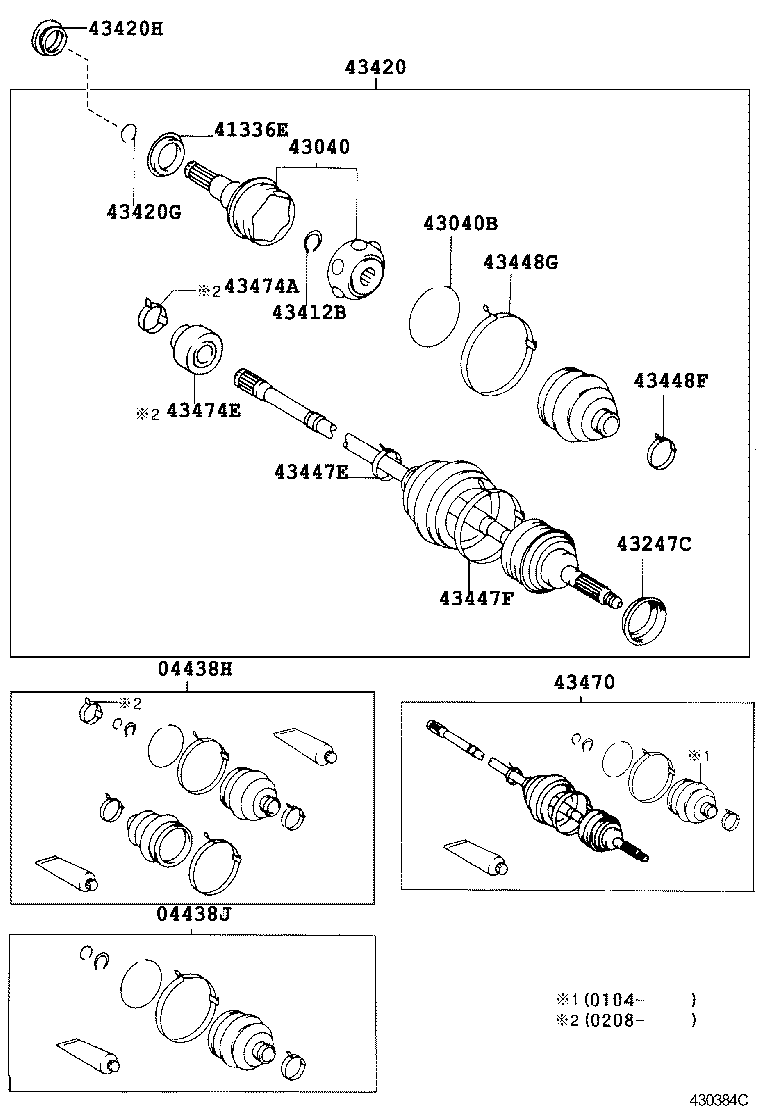 43420H
43420
41336E
43040
43420G
43040B
43448G
※2 43474A
43412B
43448F
※2 43474E
43447E
43247C
43447F
04438H
※2
43470
※1
04438J
※1 (0104-　　)
※2 (0208-　　)
430384C