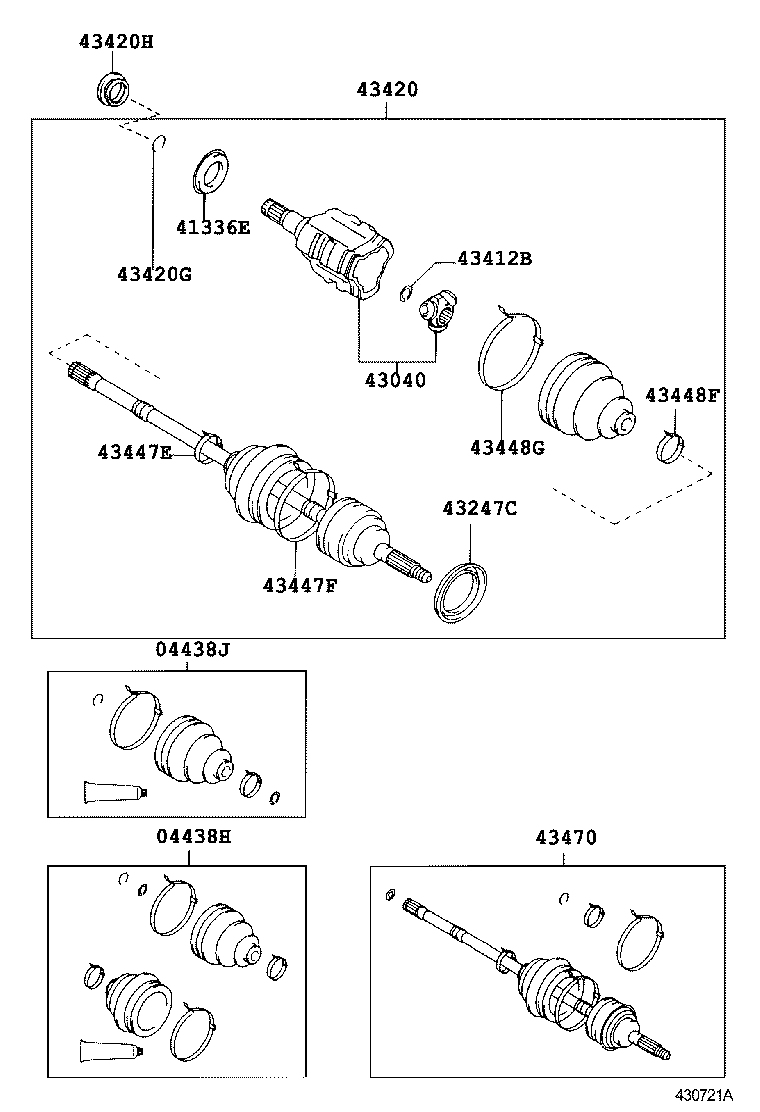 43420H

43420

41336E

43420G

43412B

43040

43448F

43448G

43447E

43247C

43447F

04438J

04438H

43470

430721A