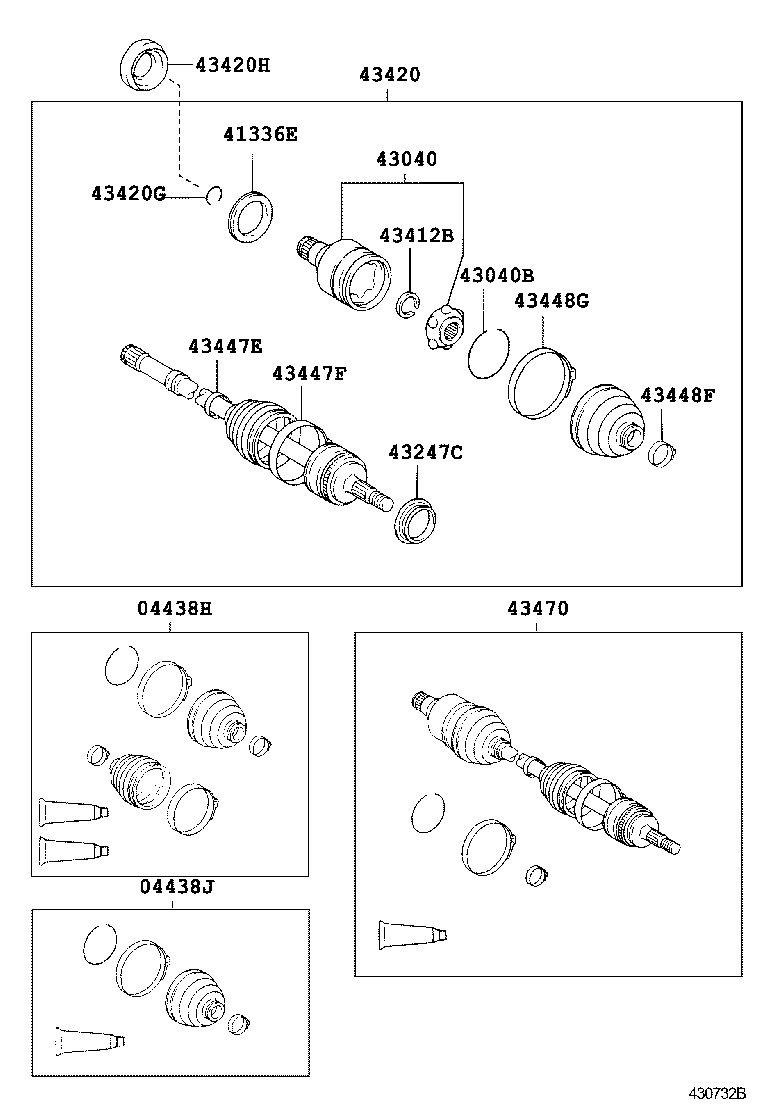 43420H

43420

41336E

43040

43420G

43412B

43040B

43448G

43447E

43447F

43448F

43247C

04438H

43470

04438J

430732B