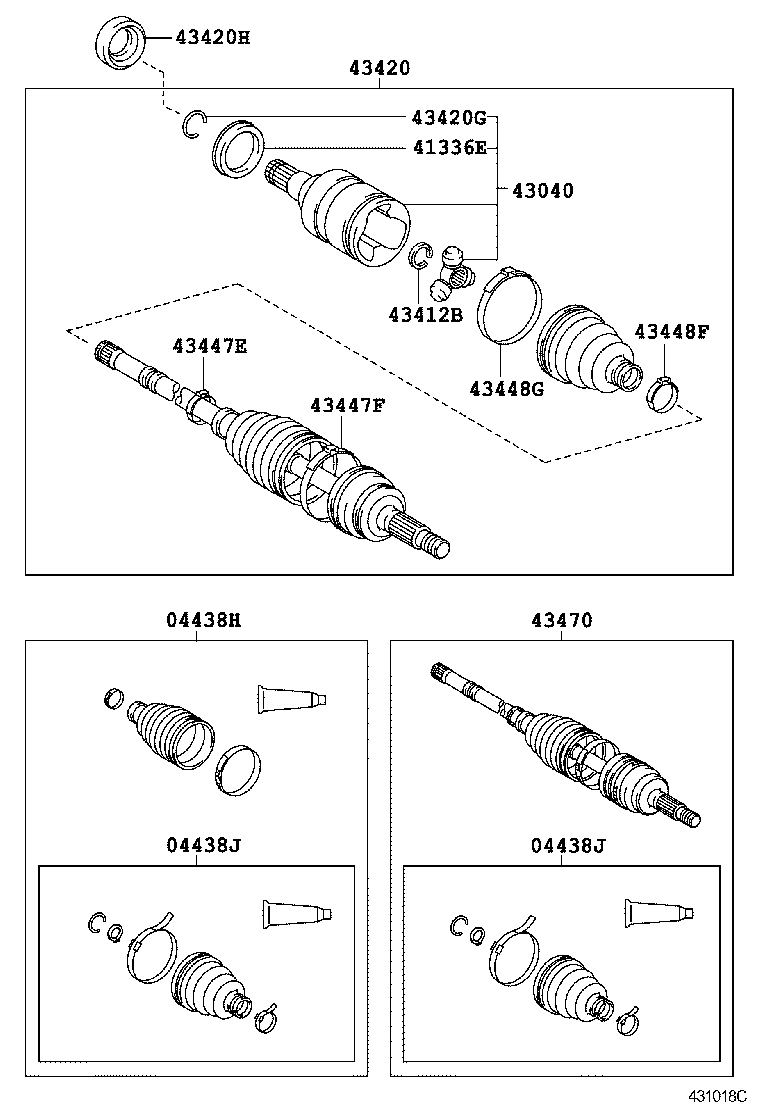 43420H
43420
43420G
41336E
43040
43412B
43448F
43448G
43447E
43447F
04438H
43470
04438J
04438J
431018C