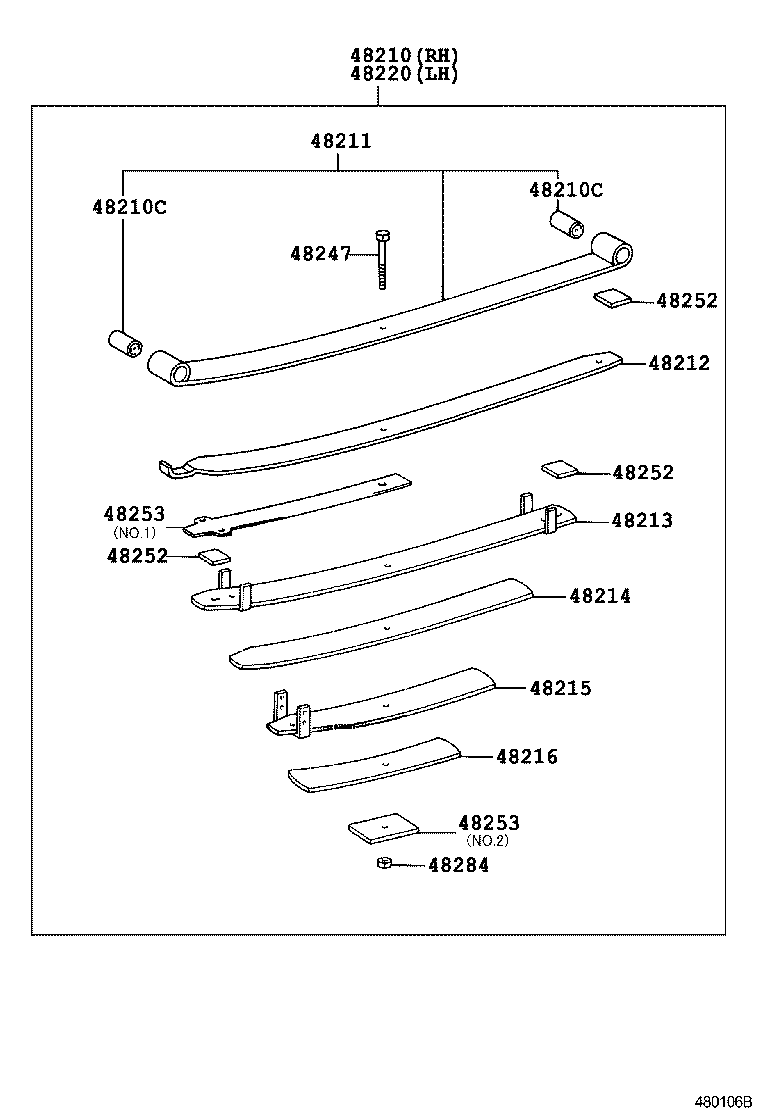 48210(RH)
48220(LH)

48211

48210C

48210C

48247

48252

48212

48252

48253
(NO.1)

48213

48252

48214

48215

48216

48253
(NO.2)

48284

480106B