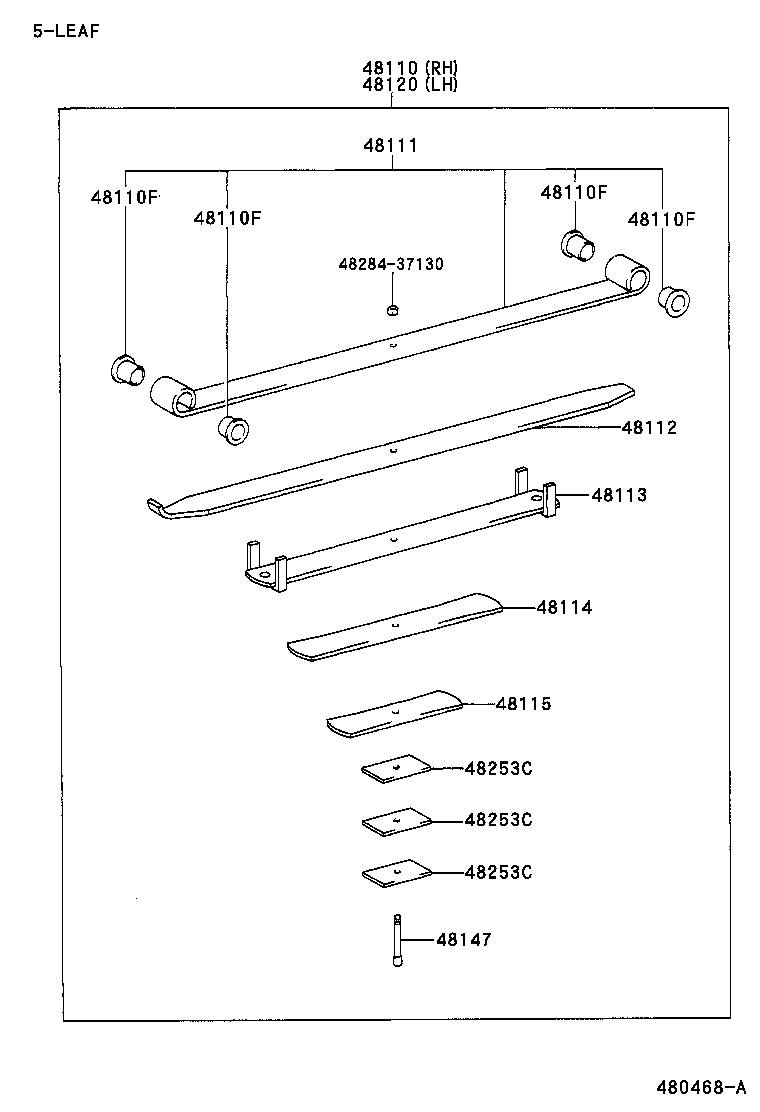 5-LEAF

48110 (RH)
48120 (LH)

48111

48110F
48110F
48110F
48110F

48284-37130

48112

48113

48114

48115

48253C

48253C

48253C

48147

480468-A