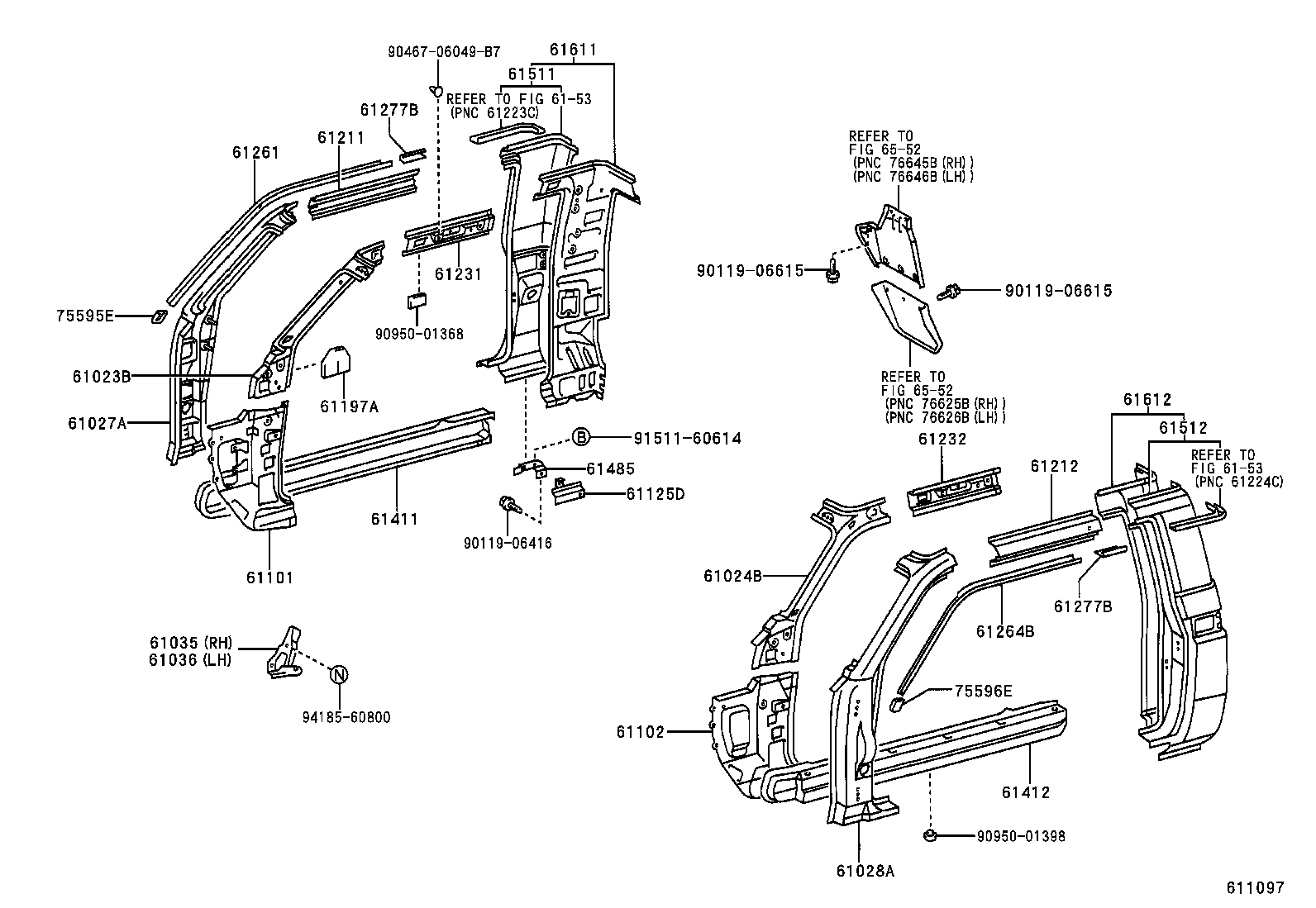 90467-06049-B7
61611
61511
REFER TO FIG 61-53
(PNC 61223C)
61277B
61211
61261
61231
90950-01368
75595E
61023B
61197A
61027A
B 91511-60614
61485
61125D
61411
90119-06416
61101
61035 (RH)
61036 (LH)
N
94185-60800
REFER TO
FIG 65-52
(PNC 76645B (RH))
(PNC 76646B (LH))
90119-06615
90119-06615
REFER TO
FIG 65-52
(PNC 76625B (RH))
(PNC 76626B (LH))
61612
61512
REFER TO
FIG 61-53
(PNC 61224C)
61232
61212
61024B
61277B
61264B
75596E
61102
61412
90950-01398
61028A
611097