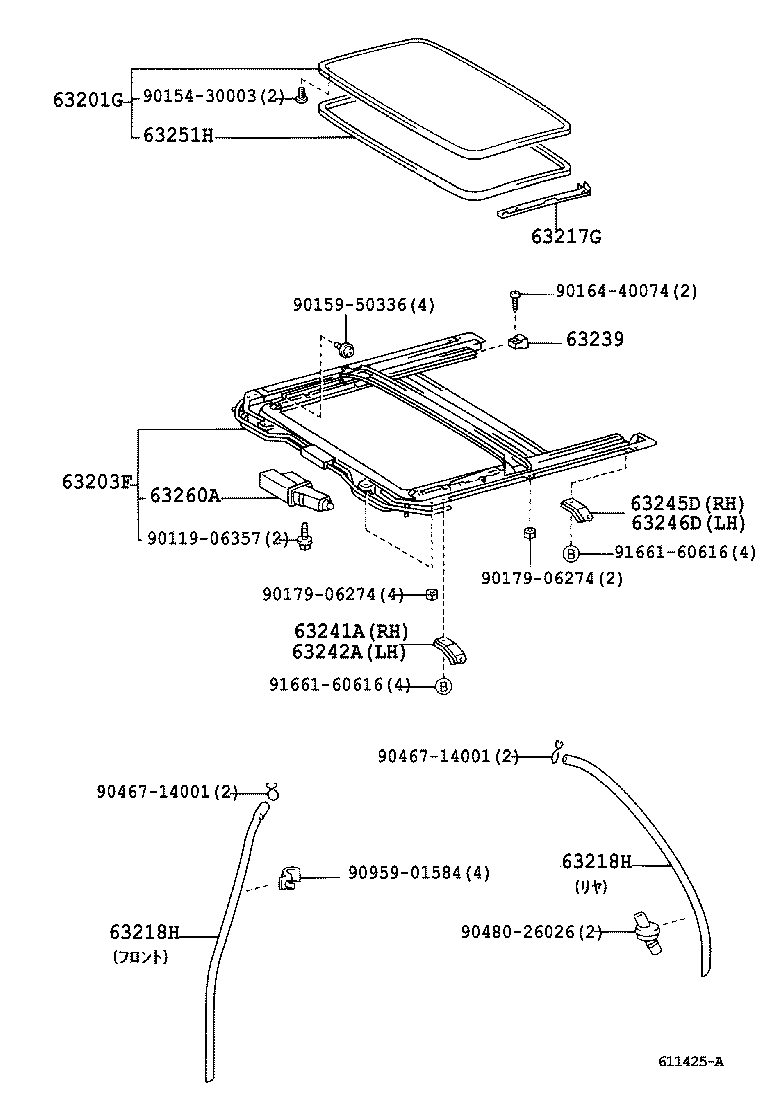 63201G
90154-30003(2)
63251H
63217G
90159-50336(4)
90164-40074(2)
63239
63203F
63260A
90119-06357(2)
63245D(RH)
63246D(LH)
B
91661-60616(4)
90179-06274(2)
90179-06274(4)
63241A(RH)
63242A(LH)
91661-60616(4)
B
90467-14001(2)
90467-14001(2)
90959-01584(4)
63218H
(リヤ)
90480-26026(2)
63218H
(フロント)
611425-A