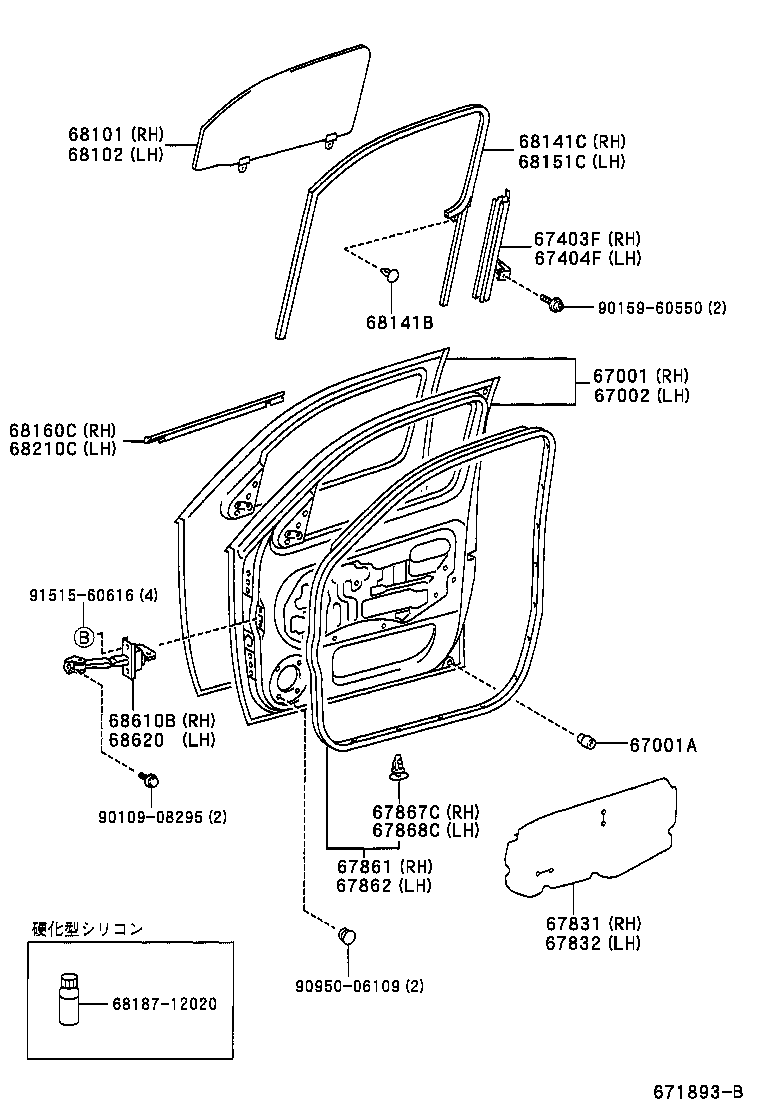 68101 (RH)
68102 (LH)

68141C (RH)
68151C (LH)

67403F (RH)
67404F (LH)

68141B

90159-60550 (2)

67001 (RH)
67002 (LH)

68160C (RH)
68210C (LH)

91515-60616 (4)

B 1

68610B (RH)
68620 (LH)

67001A

90109-08295 (2)

67867C (RH)
67868C (LH)

67861 (RH)
67862 (LH)

67831 (RH)
67832 (LH)

硬化型シリコン

68187-12020

90950-06109 (2)

671893-B