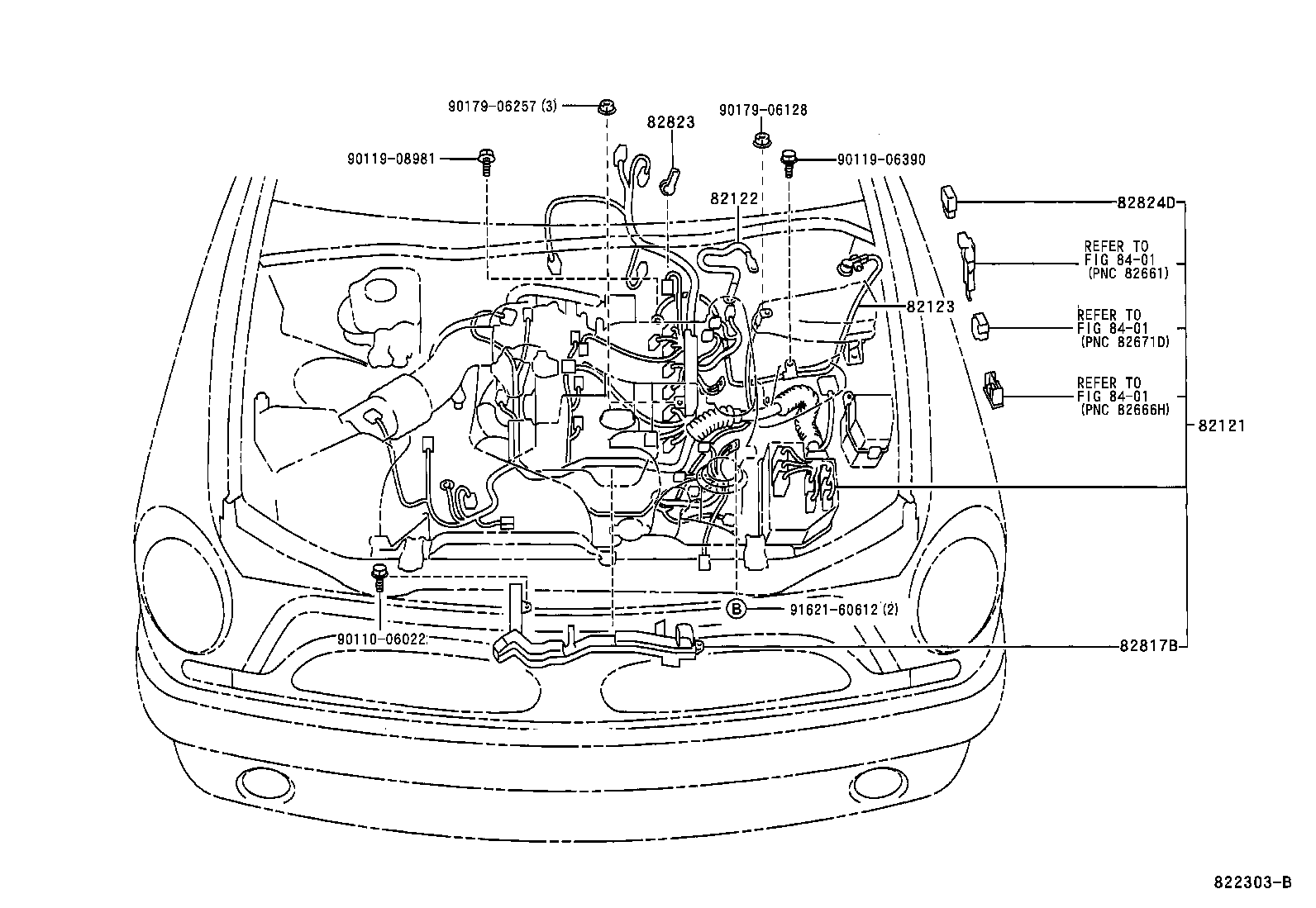 90179-06257 (3)

82823

90179-06128

90119-08981

90119-06390

82122

82824D

REFER TO FIG 84-01 (PNC 82661)

82123

REFER TO FIG 84-01 (PNC 82671D)

REFER TO FIG 84-01 (PNC 82666H)

82121

B

91621-60612 (2)

90110-06022

82817B

822303-B