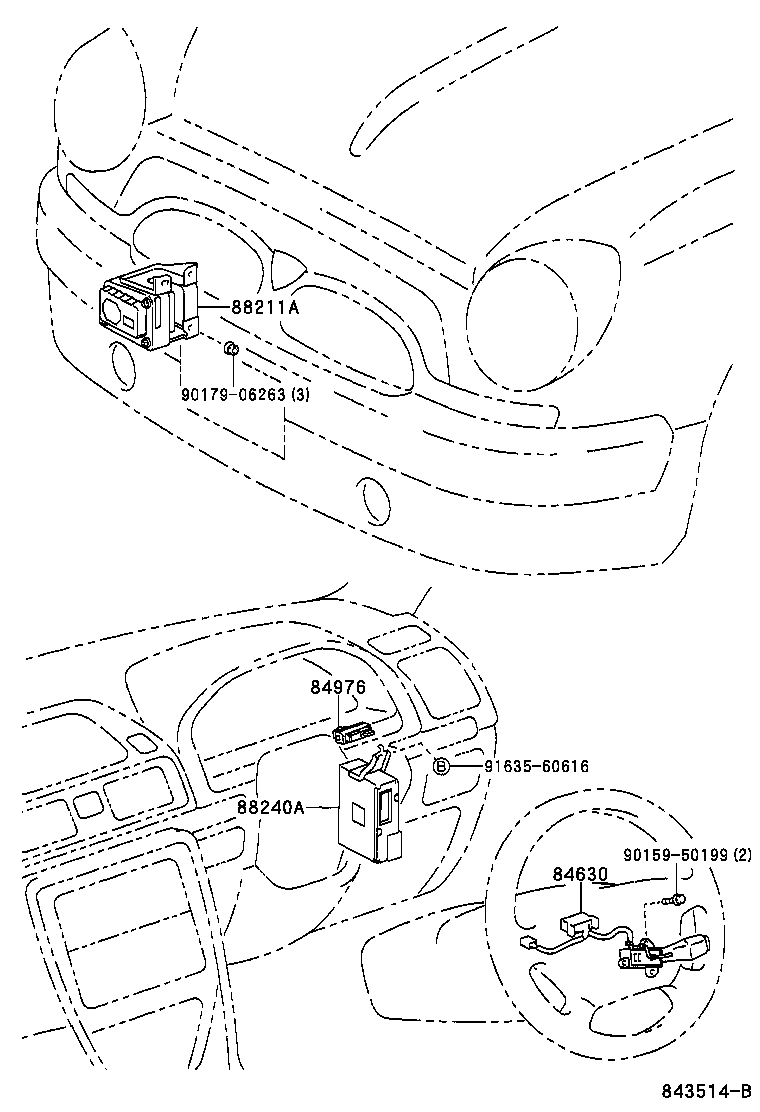 88211A

90179-06263 (3)

84976

Ⓑ 91635-60616

88240A

90159-50199 (2)

84630

843514-B