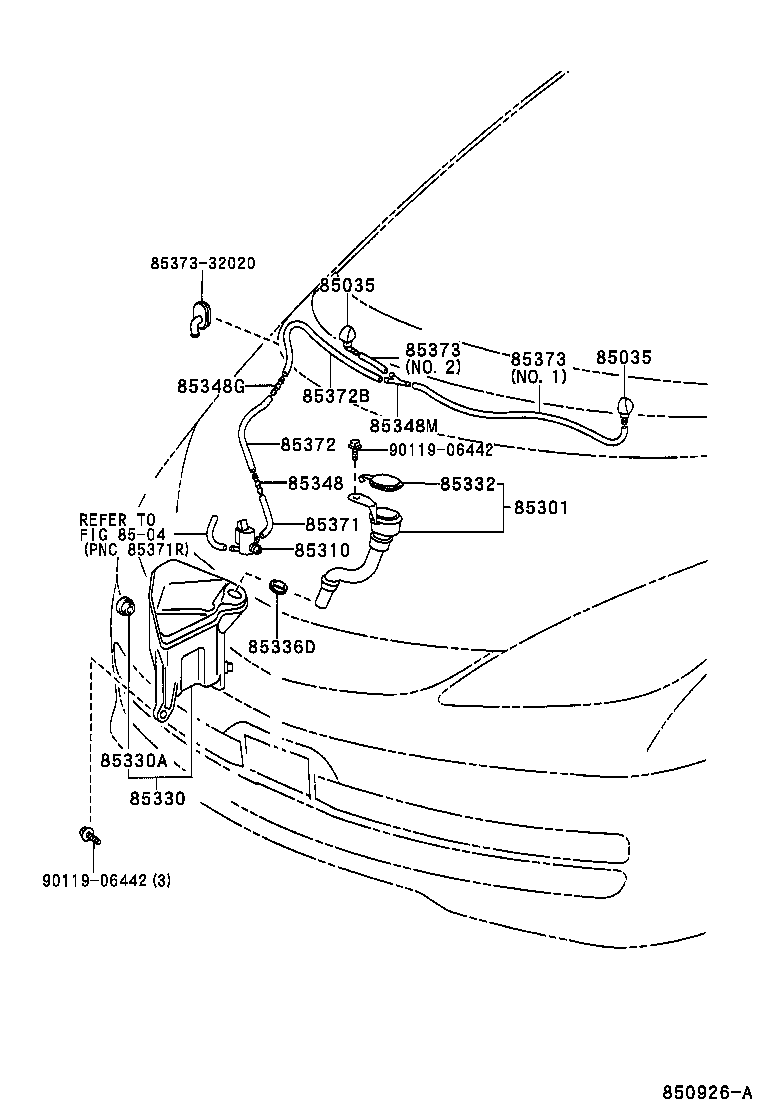 85373-32020

85035

85373
(NO. 2)

85373
(NO. 1)

85035

85348G

85372B

85348M

85372

90119-06442

85348

85332

85301

REFER TO
FIG 85-04
(PNC 85371R)

85371

85310

85336D

85330A

85330

90119-06442 (3)

850926-A