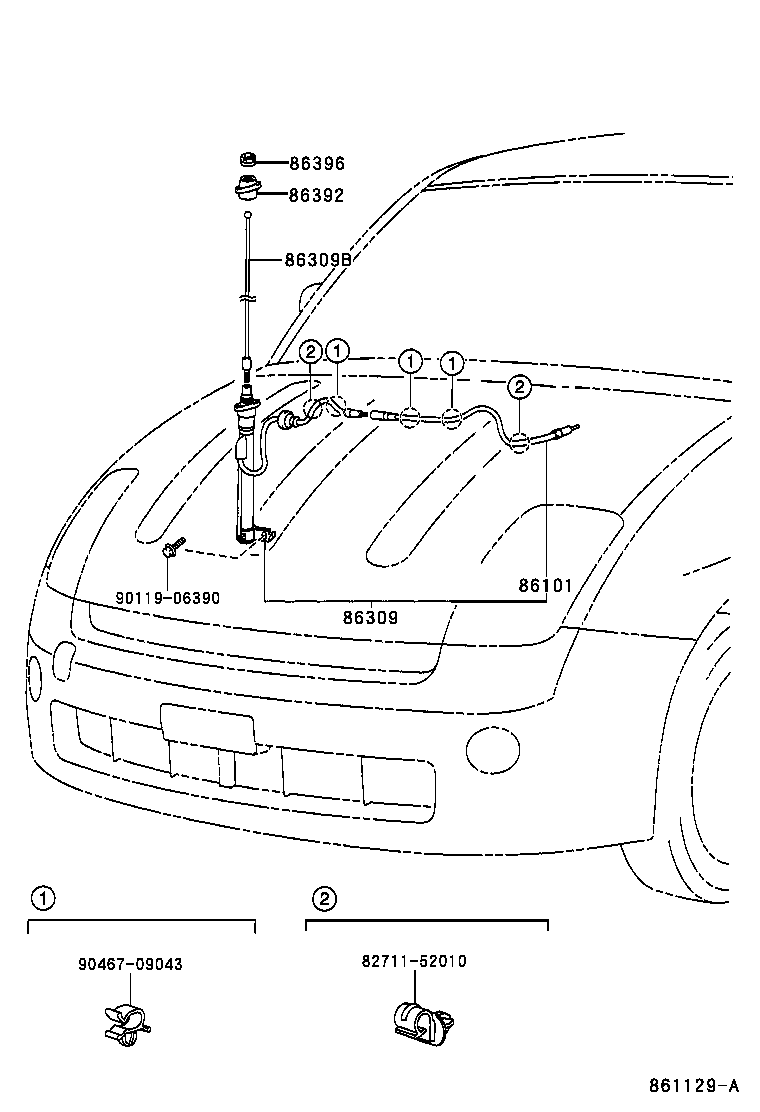 86396
86392
86309B
2
1
1
1
2
90119-06390
86309
86101
1
90467-09043
2
82711-52010
861129-A