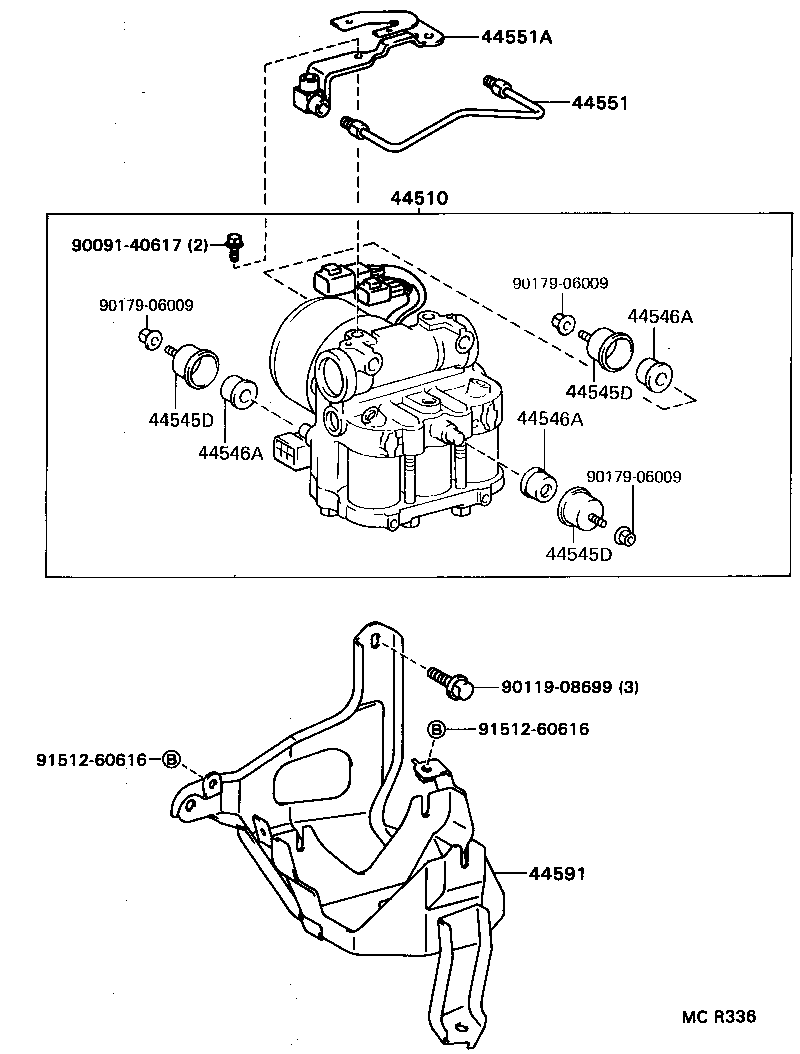 44551A

44551

44510

90091-40617 (2)

90179-06009

90179-06009

44546A

44545D

44545D

44546A

44546A

90179-06009

44545D

90119-08699 (3)

Ⓑ 91512-60616

91512-60616 Ⓑ

44591

MC R336