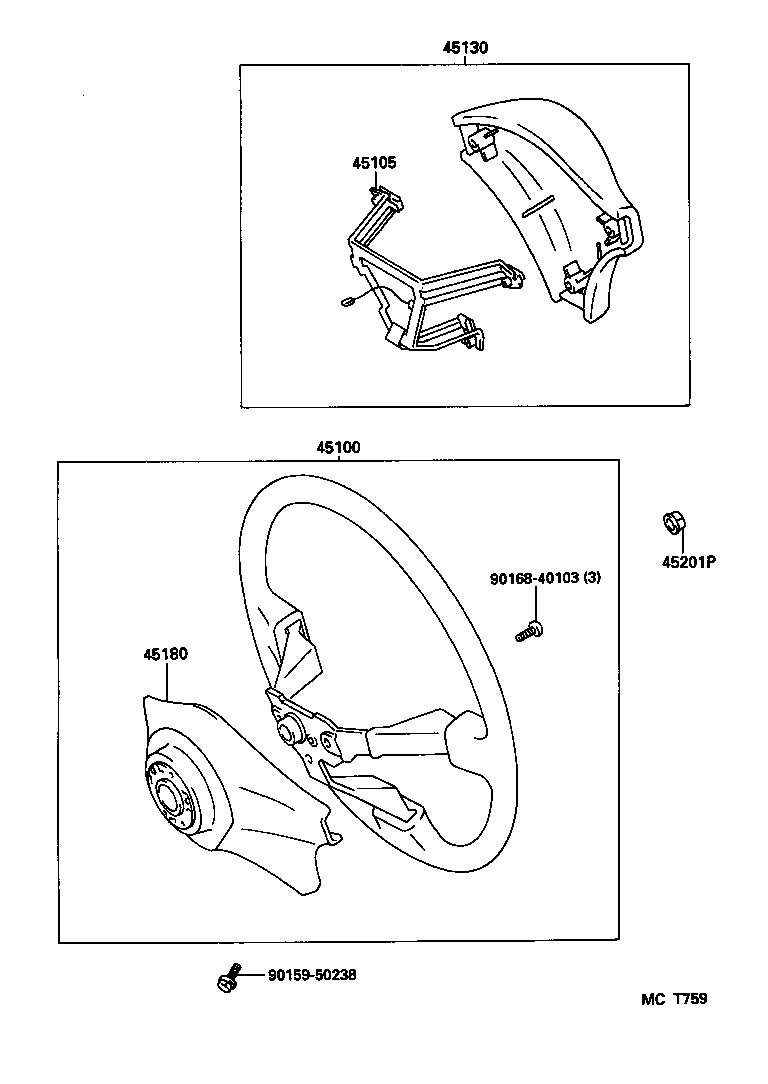 45130

45105

45100

45201P

90168-40103 (3)

45180

90159-50238

MC T759