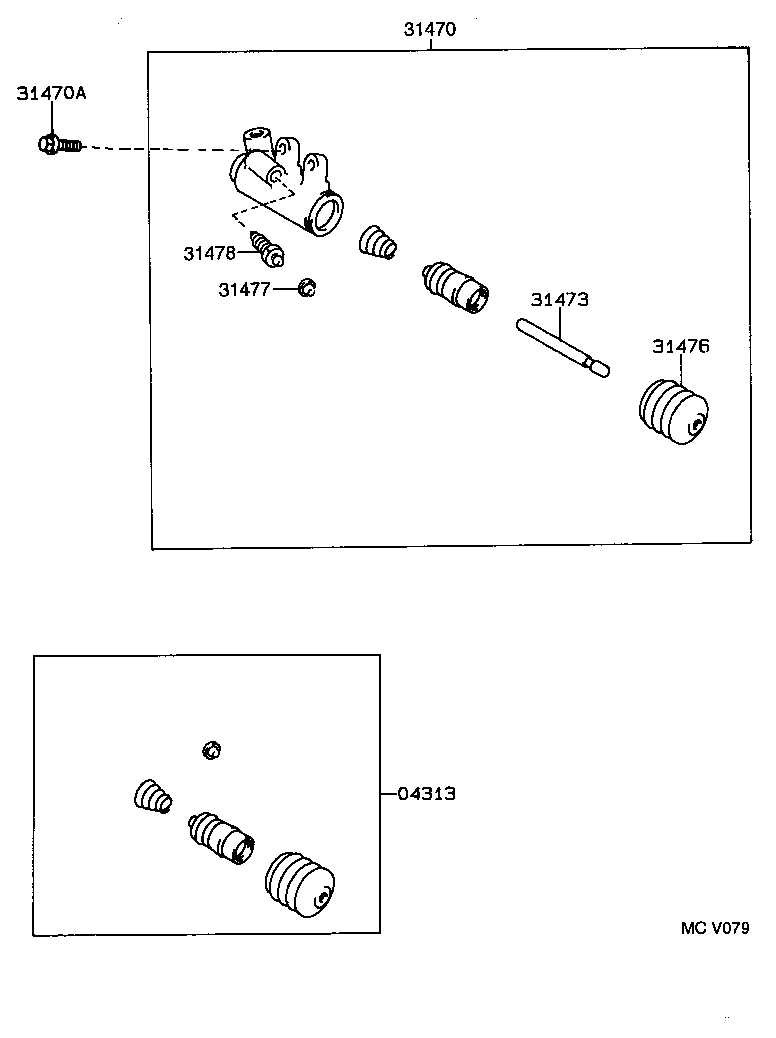 31470

31470A

31478

31477

31473

31476

04313

MC V079