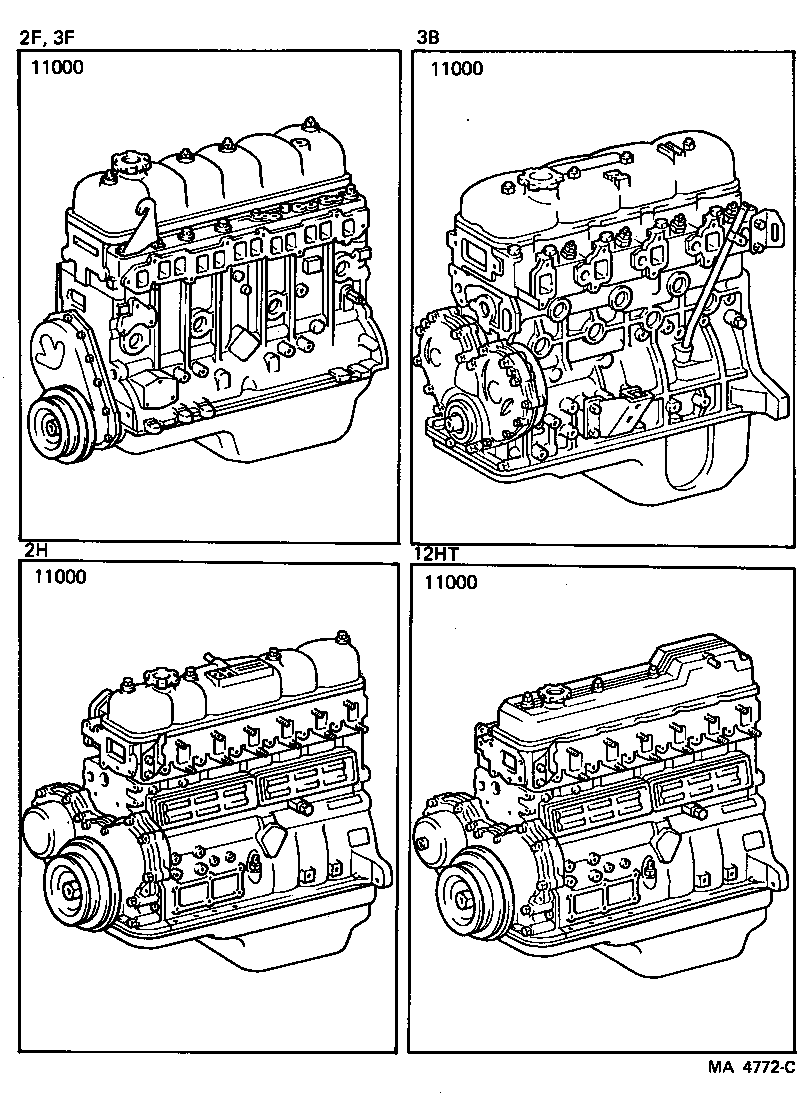 2F, 3F

11000

3B

11000

2H

11000

12HT

11000

MA 4772-C