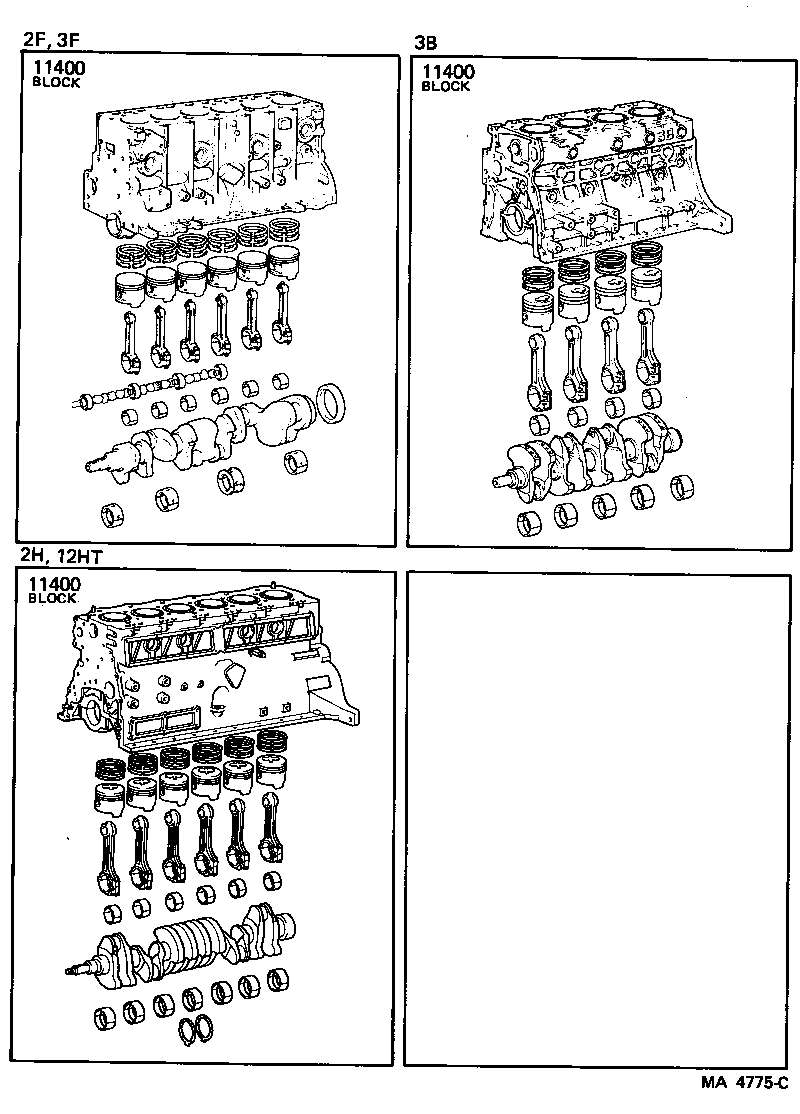 2F, 3F

11400
BLOCK

3B

11400
BLOCK

3B

2H, 12HT

11400
BLOCK

MA 4775-C