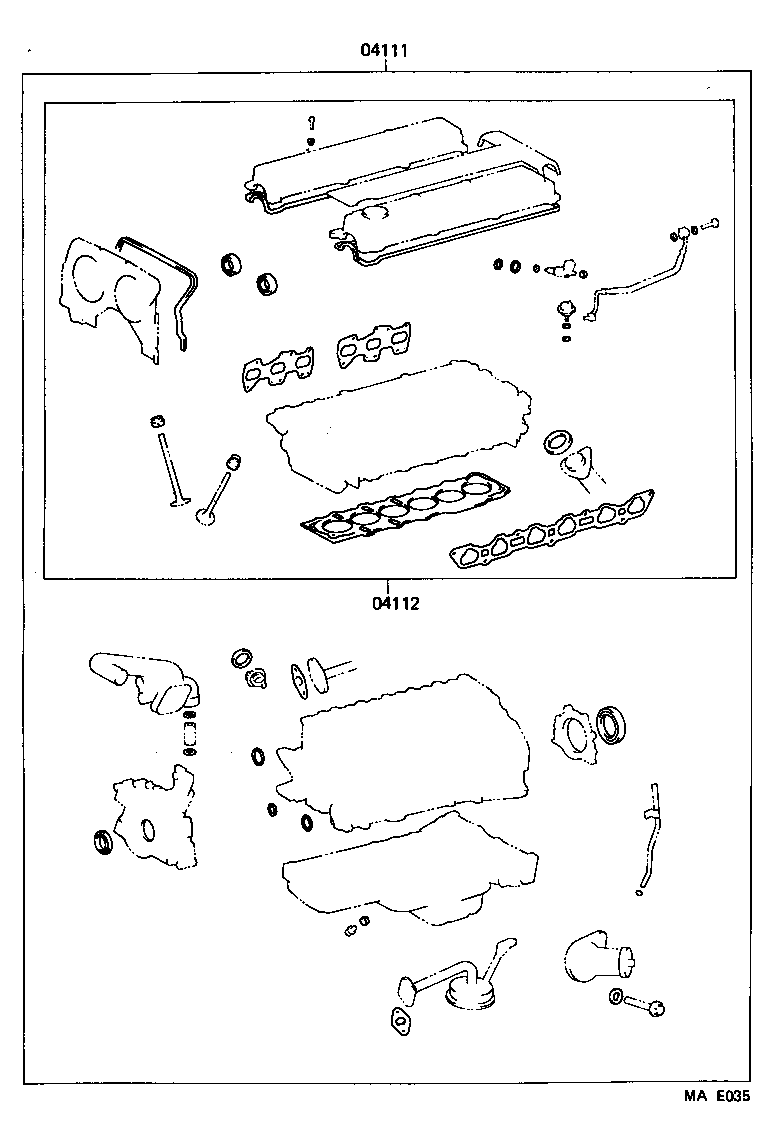 04111

04112

MA E035