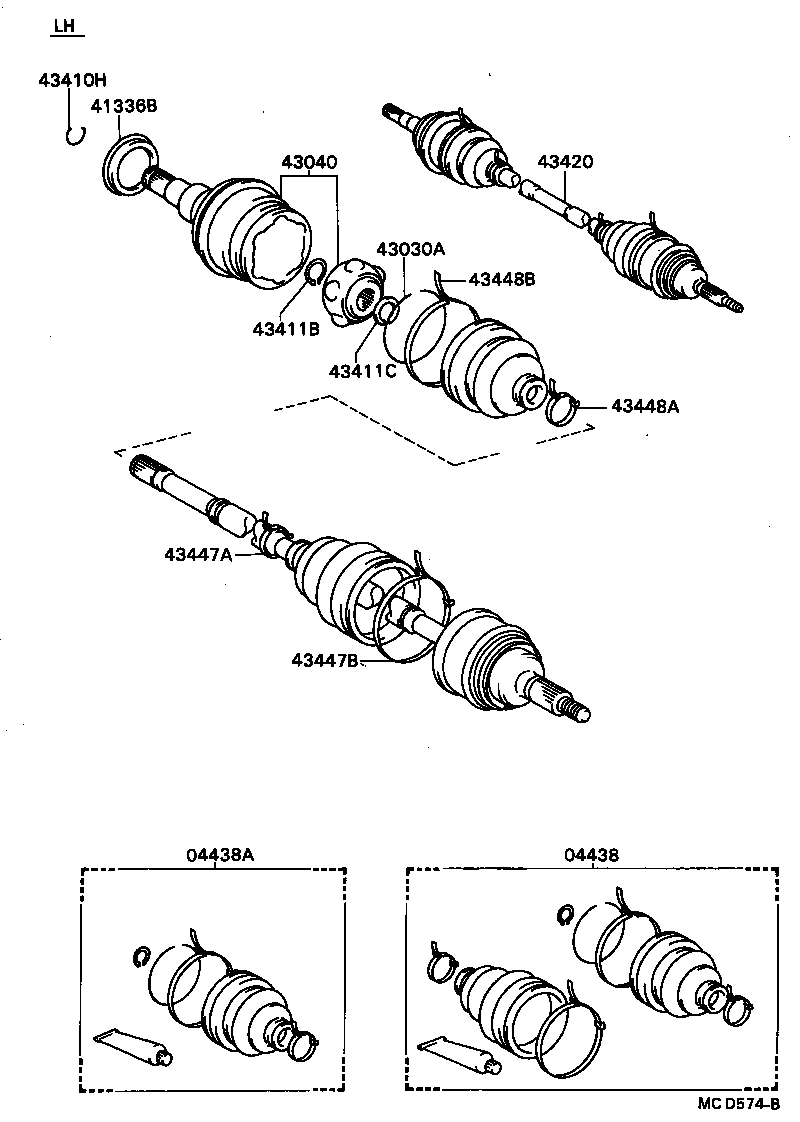 LH

43410H
41336B
43040
43420
43030A
43448B
43411B
43411C
43448A
43447A
43447B

04438A
04438

MC D574-B