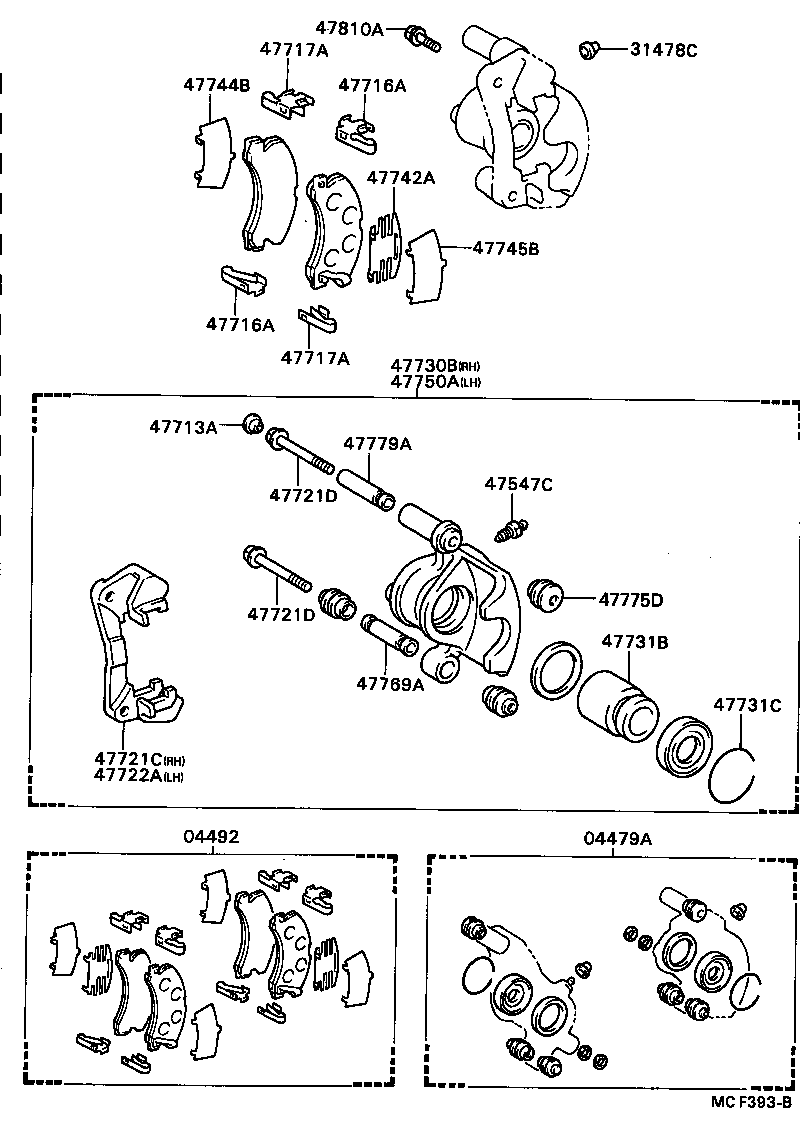 47810A
31478C
47717A
47744B
47716A
47742A
47745B
47716A
47717A
47730B(RH)
47750A(LH)
47713A
47779A
47721D
47547C
47721D
47775D
47731B
47769A
47731C
47721C(RH)
47722A(LH)
04492
04479A
MC F393-B