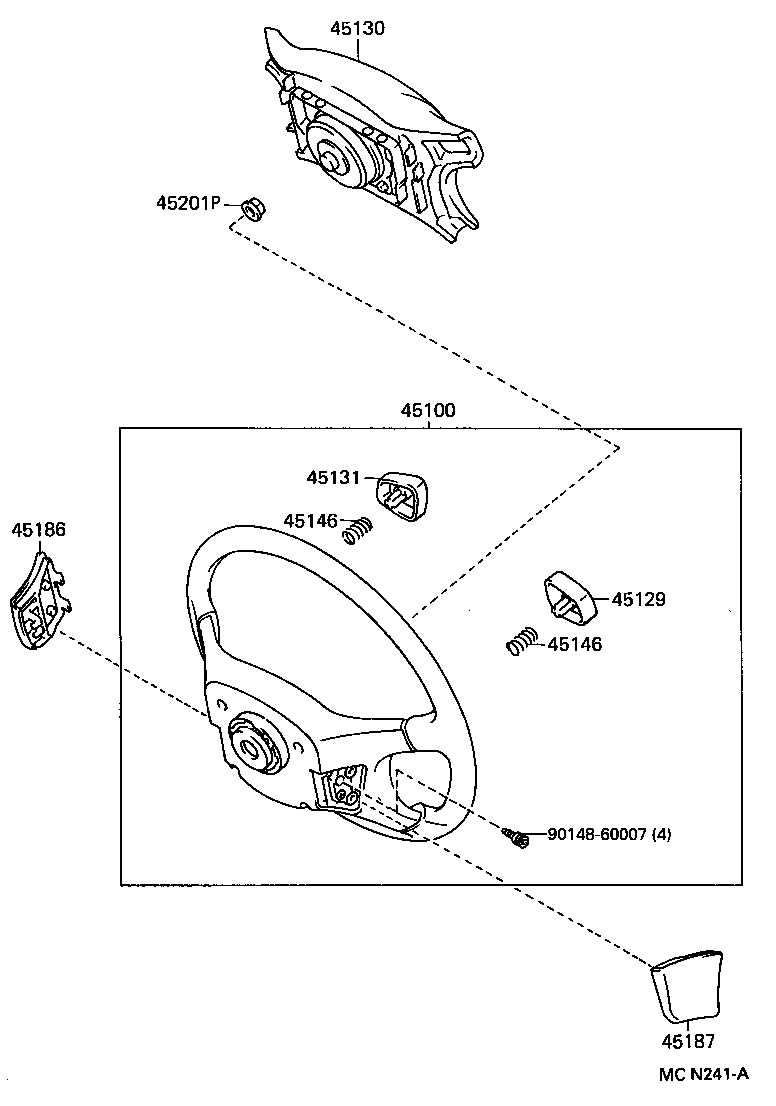 45130

45201P

45100

45131

45146

45186

45129

45146

90148-60007 (4)

45187

MC N241-A