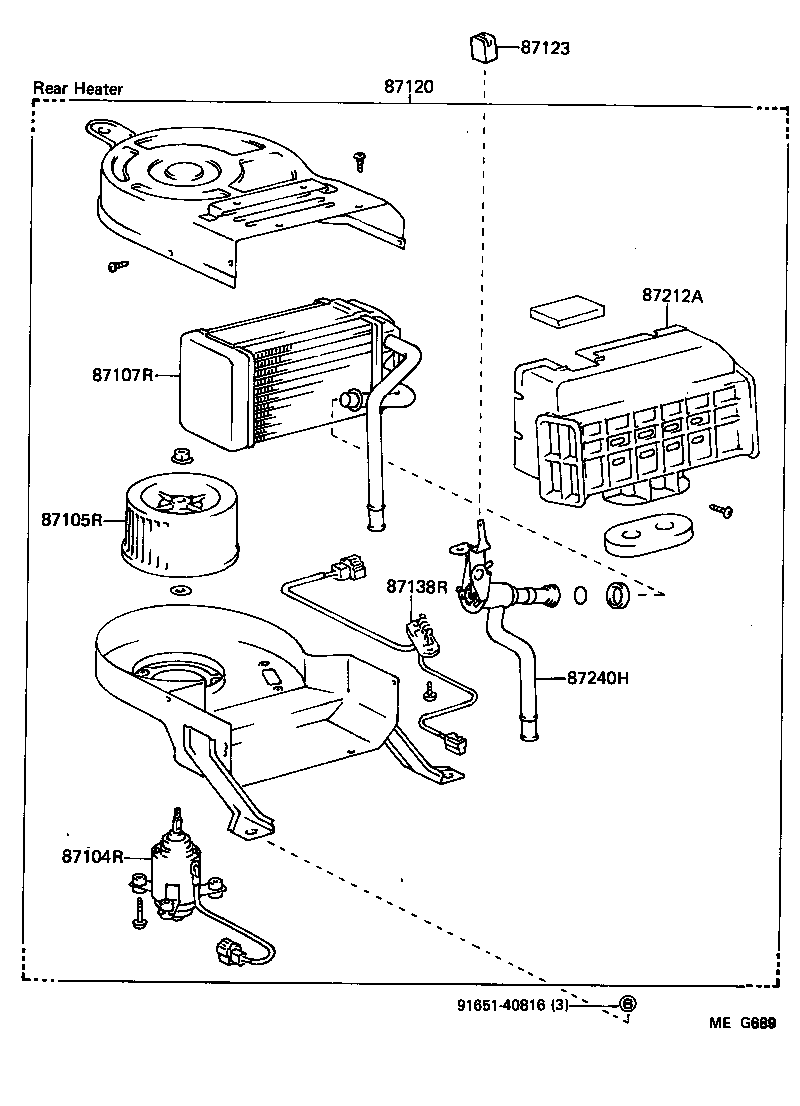 87123

Rear Heater

87120

87212A

87107R

87105R

87138R

87240H

87104R

91651-40816 (3)

ME G689