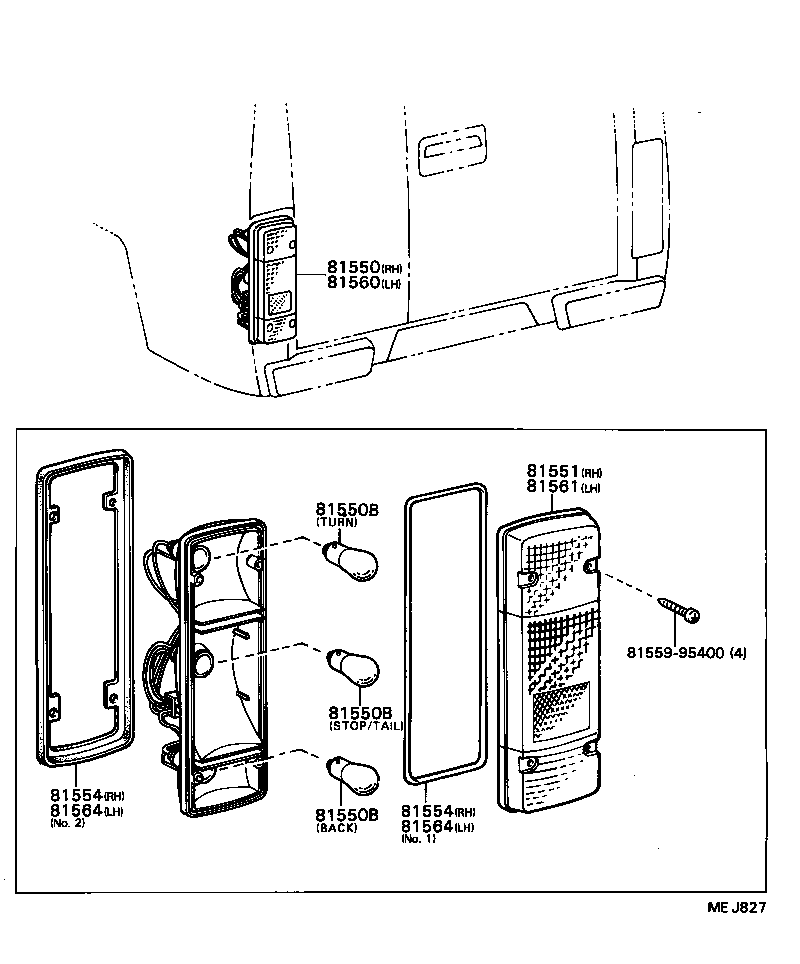 81550(RH)
81560(LH)

81551(RH)
81561(LH)

81550B
(TURN)

81559-95400 (4)

81550B
(STOP/TAIL)

81554(RH)
81564(LH)
(No. 2)

81550B
(BACK)

81554(RH)
81564(LH)
(No. 1)

ME J827