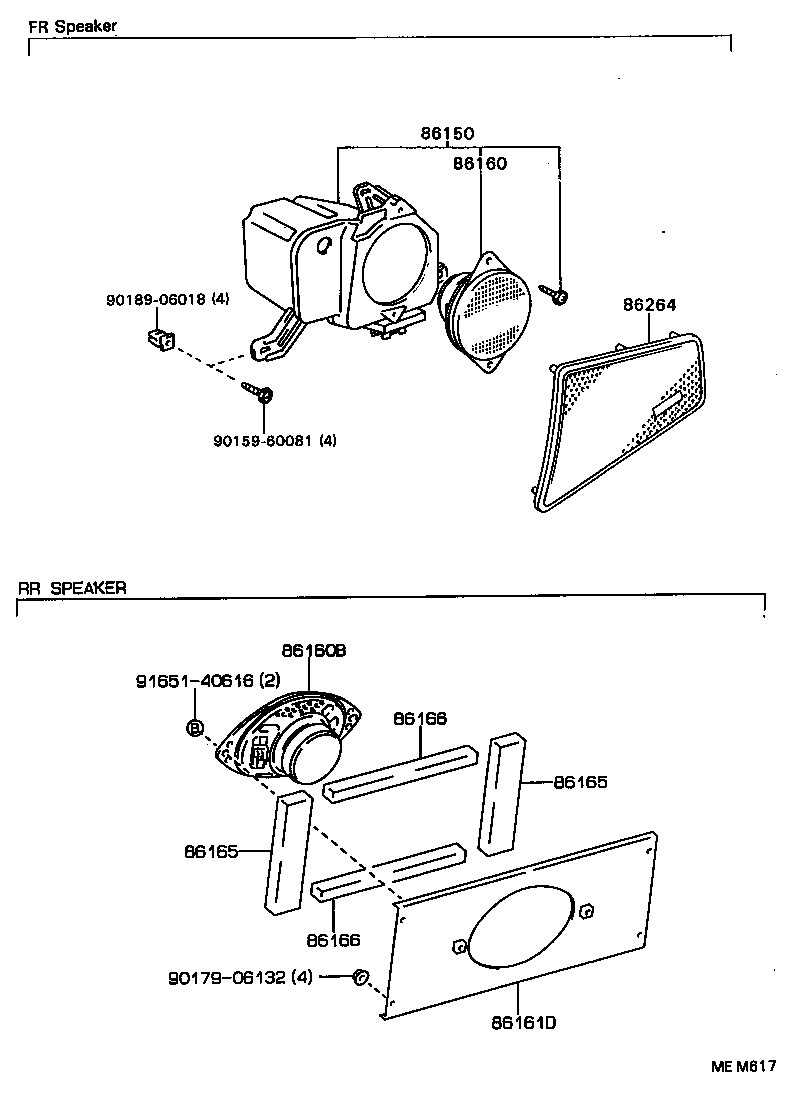 FR Speaker

86150

86160

90189-06018 (4)

86264

90159-60081 (4)

RR SPEAKER

86160B

91651-40616 (2)

86166

86165

86165

86166

90179-06132 (4)

86161D

ME M617