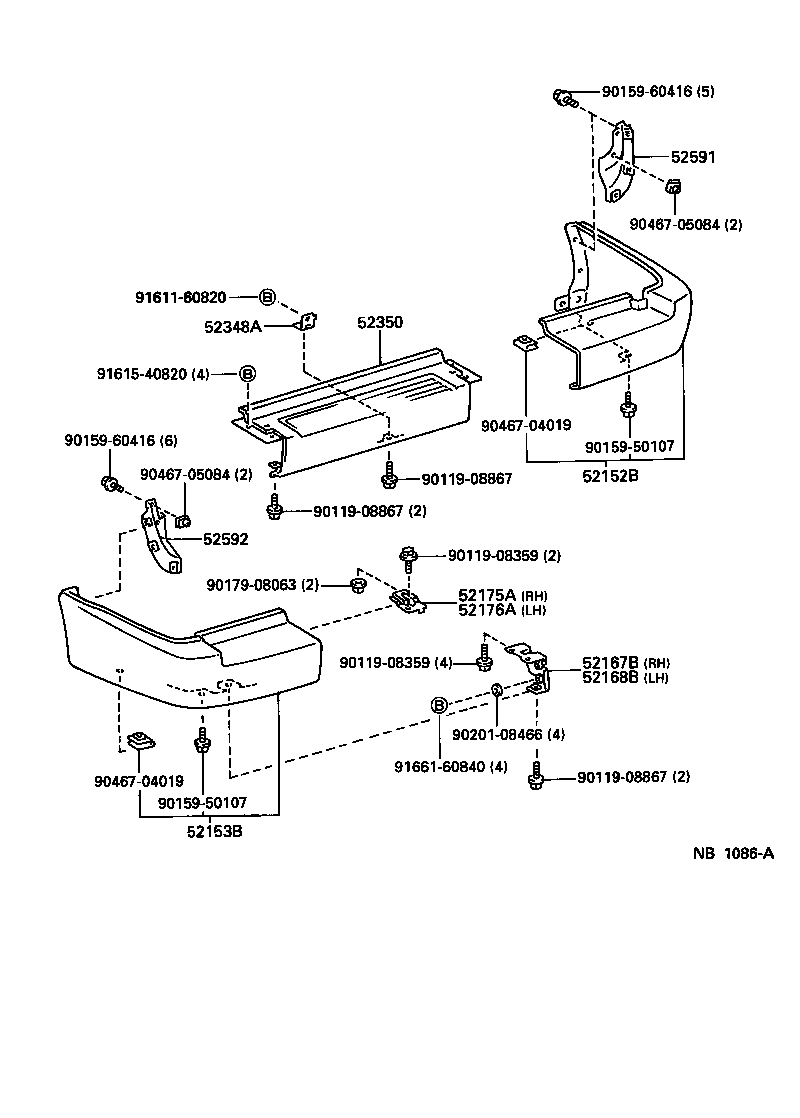 90159-60416 (5)
52591
90467-05084 (2)
91611-60820 B
52348A
52350
91615-40820 (4) B
90467-04019
90159-50107
52152B
90159-60416 (6)
90467-05084 (2)
90119-08867
90119-08867 (2)
52592
90119-08359 (2)
90179-08063 (2)
52175A (RH)
52176A (LH)
90119-08359 (4)
52167B (RH)
52168B (LH)
B
90201-08466 (4)
91661-60840 (4)
90119-08867 (2)
90467-04019
90159-50107
52153B
NB 1086-A