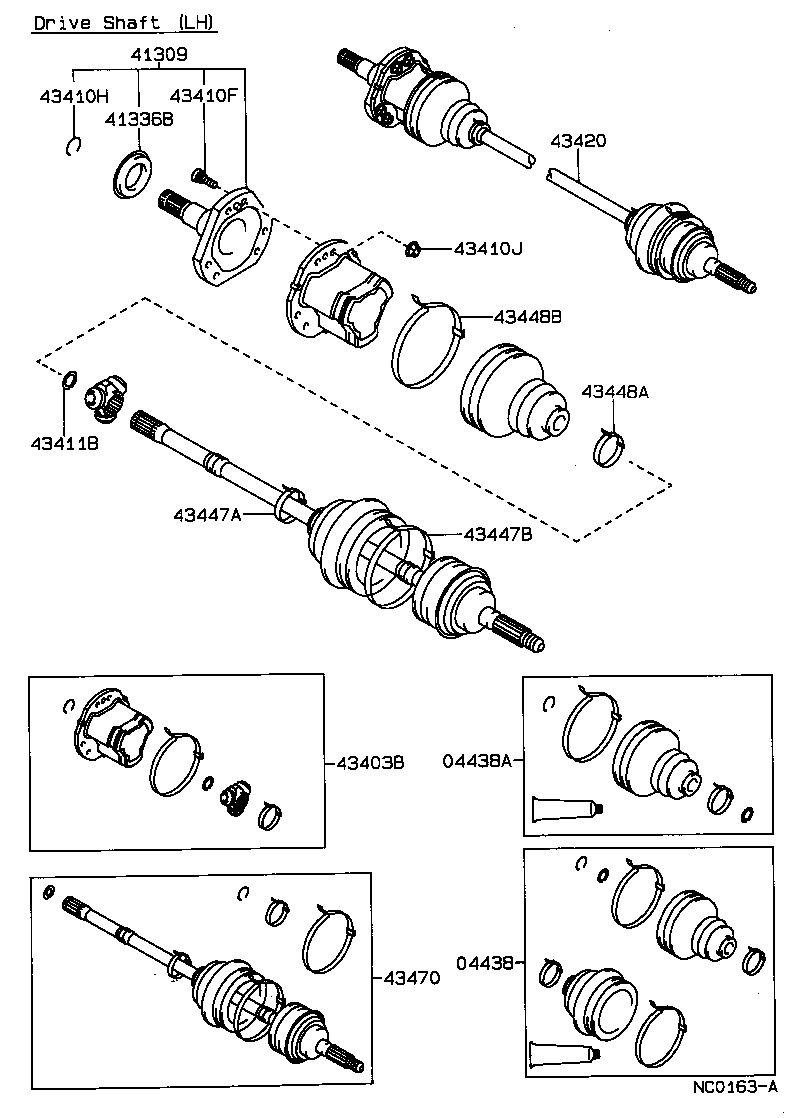 Drive Shaft (LH)

41309
43410H
41336B
43410F
43420
43410J
43448B
43448A
43411B
43447A
43447B
43403B
04438A
43470
04438
NC0163-A