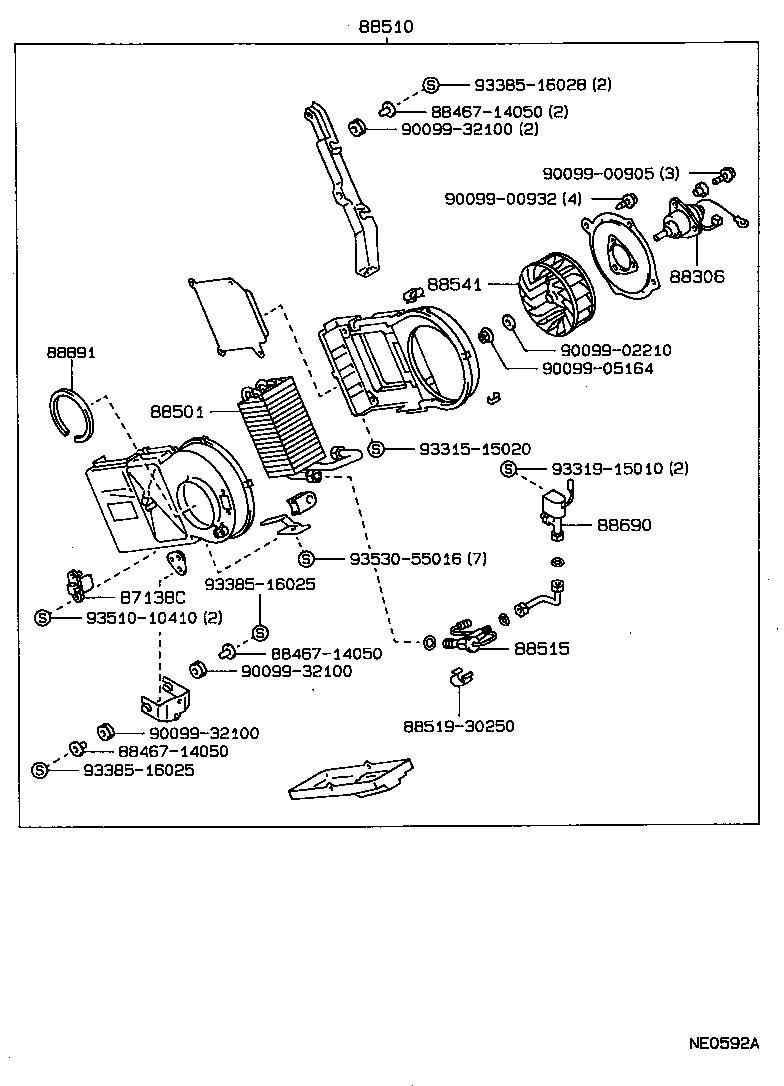 88510

S 93385-16028 (2)
88467-14050 (2)
90099-32100 (2)

90099-00905 (3)
90099-00932 (4)

88306
88541

88891

90099-02210
90099-05164

88501

S 93315-15020

S 93319-15010 (2)

88690

S 93530-55016 (7)

93385-16025

87138C
S 93510-10410 (2)

S
88467-14050
90099-32100

88515

88519-30250

90099-32100
88467-14050
S 93385-16025

NE0592A