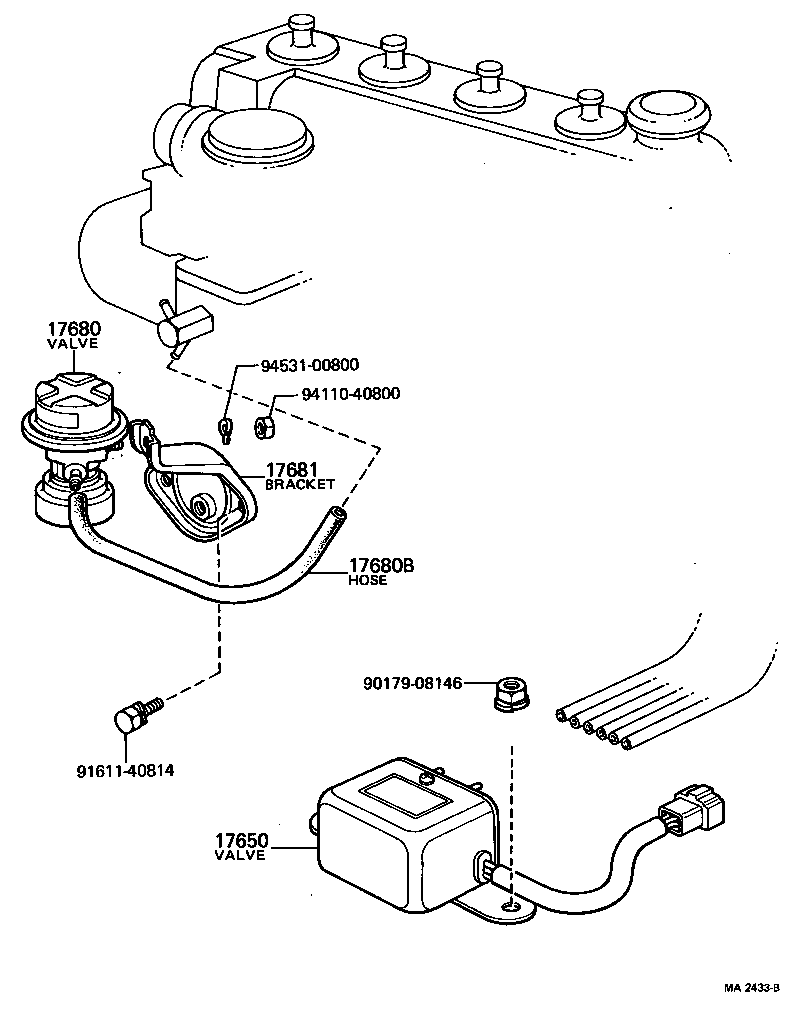 17680
VALVE

94531-00800

94110-40800

17681
BRACKET

17680B
HOSE

90179-08146

91611-40814

17650
VALVE

MA 2433-B