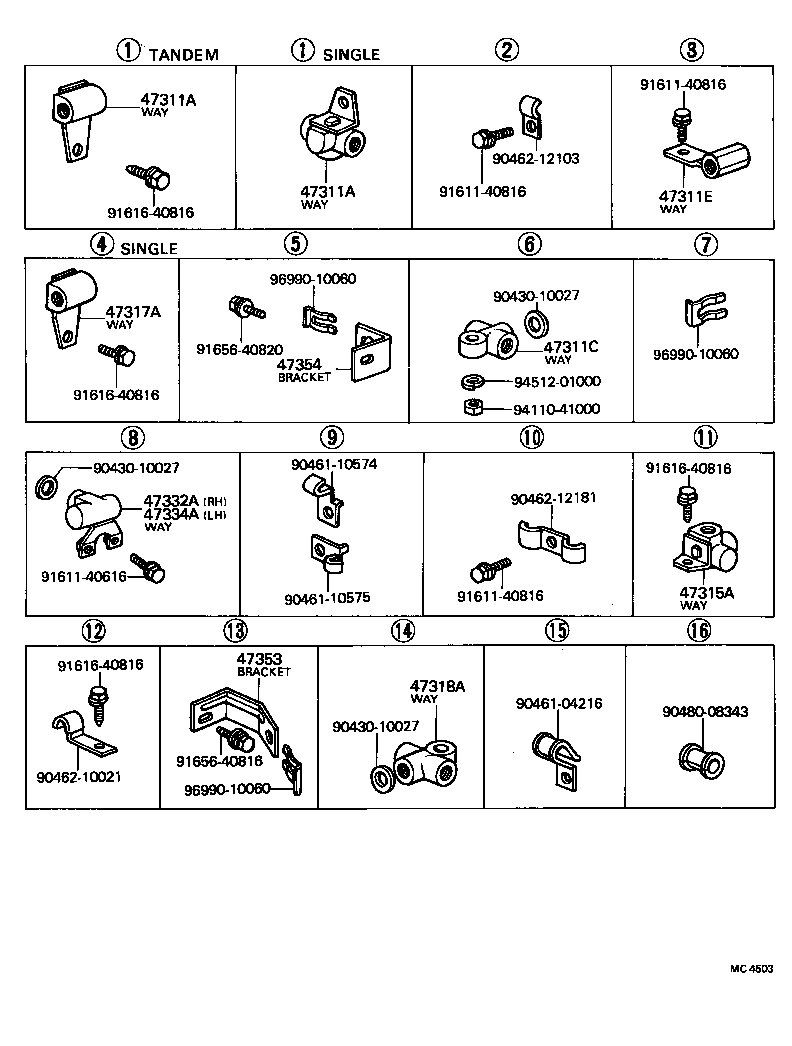 ① TANDEM

47311A
WAY

91616-40816

① SINGLE

47311A
WAY

②

90462-12103

91611-40816

③

91611-40816

47311E
WAY

④ SINGLE

47317A
WAY

91616-40816

⑤

96990-10060

91656-40820

47354
BRACKET

⑥

90430-10027

47311C
WAY

94512-01000

94110-41000

⑦

96990-10060

⑧

90430-10027

47332A (RH)
47334A (LH)
WAY

91611-40616

⑨

90461-10574

90461-10575

⑩

90462-12181

91611-40816

⑪

91616-40816

47315A
WAY

⑫

91616-40816

90462-10021

⑬

47353
BRACKET

91656-40816

96990-10060

⑭

47318A
WAY

90430-10027

⑮

90461-04216

⑯

90480-08343

MC 4503