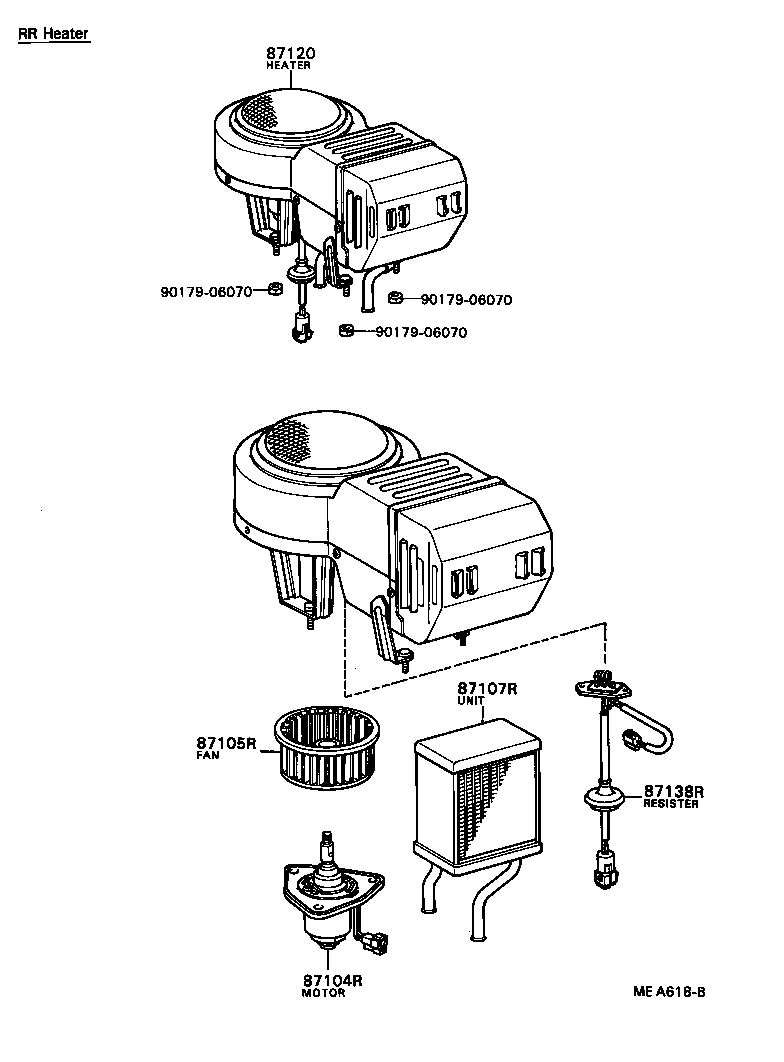 RR Heater

87120
HEATER

90179-06070

90179-06070

90179-06070

87107R
UNIT

87105R
FAN

87138R
RESISTER

87104R
MOTOR

ME A618-B