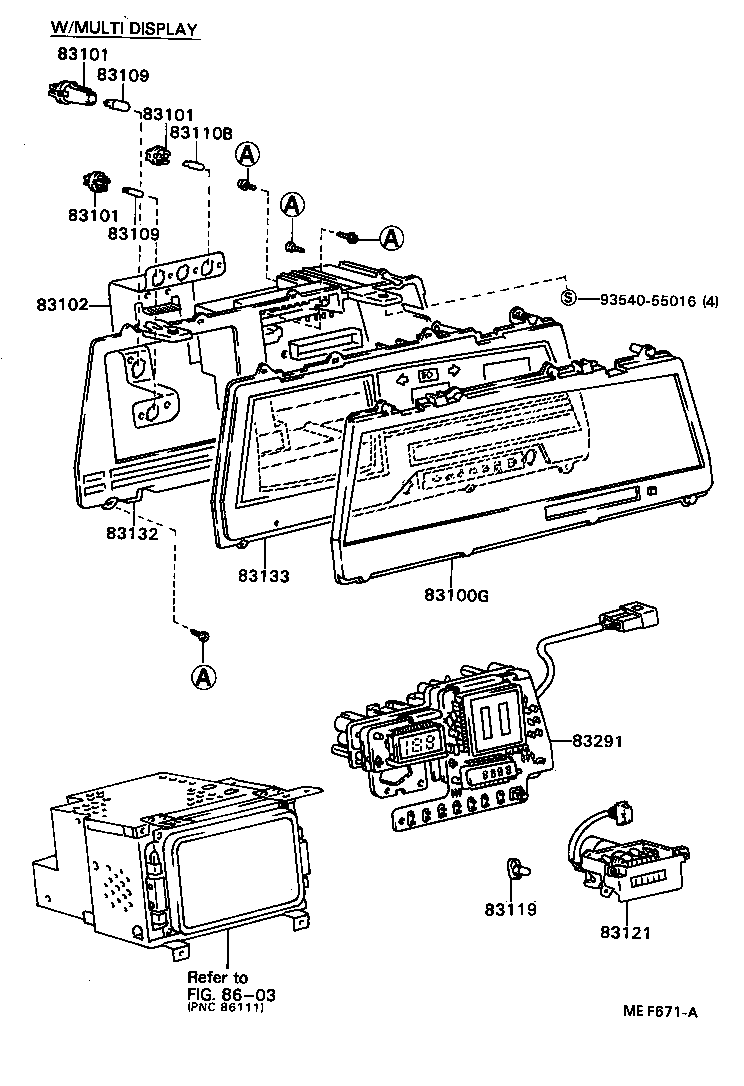 W/MULTI DISPLAY

83101
83109
83101
83110B
A
83101
83109
A
A
83102
S 93540-55016 (4)
83132
83133
83100G
A
83291
83119
83121
Refer to
FIG. 86-03
(PNC 86111)
ME F671-A