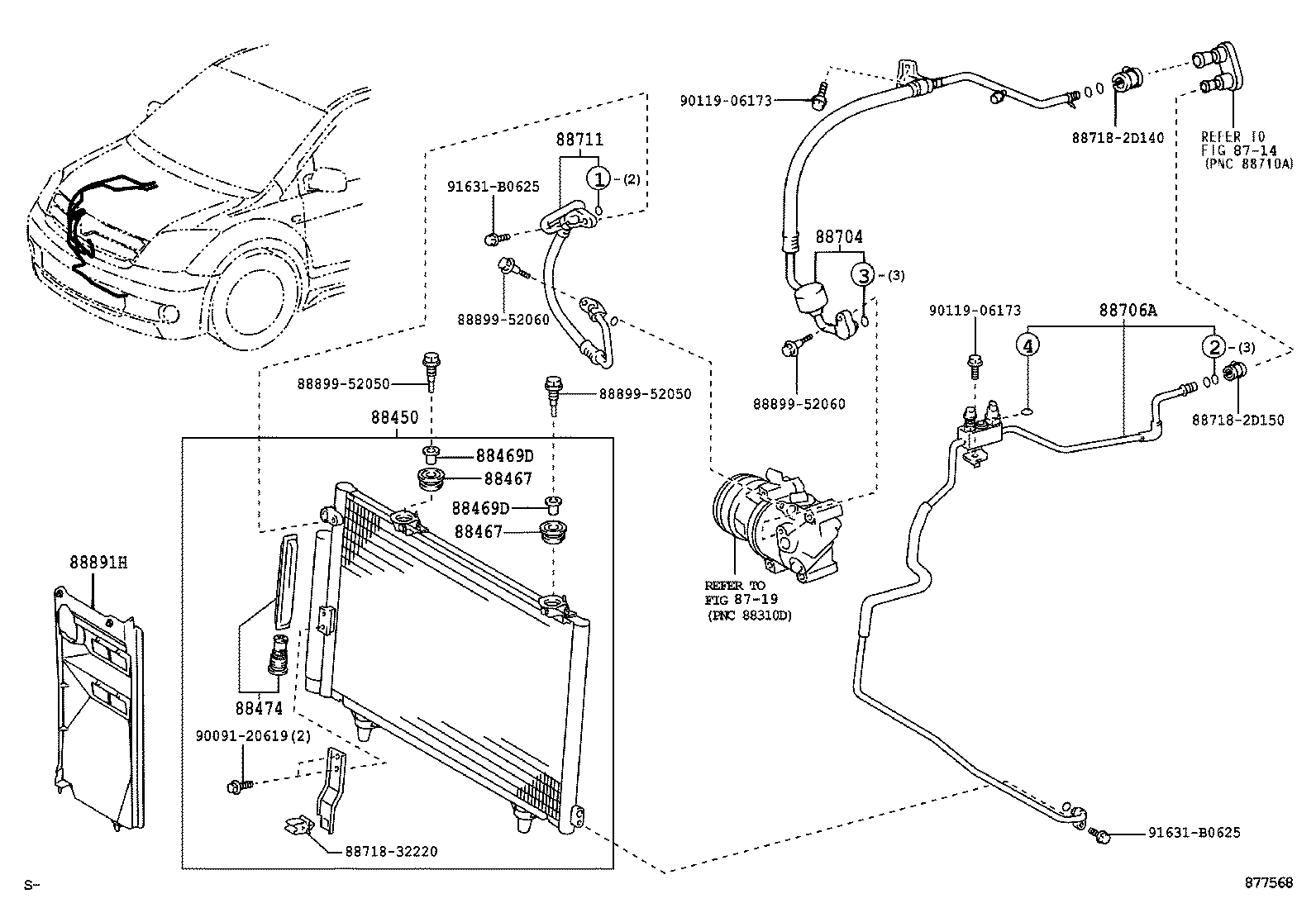 90119-06173

88718-2D140

REFER TO
FIG 87-14
(PNC 88710A)

88711
1 (2)
91631-B0625

88899-52060

88704
3 (3)

88899-52060

90119-06173

88706A
4
2 (3)

88718-2D150

88899-52050

88899-52050

88450

88469D
88467
88469D
88467

REFER TO
FIG 87-19
(PNC 88310D)

88891H

88474

90091-20619(2)

88718-32220

91631-B0625

S-

877568